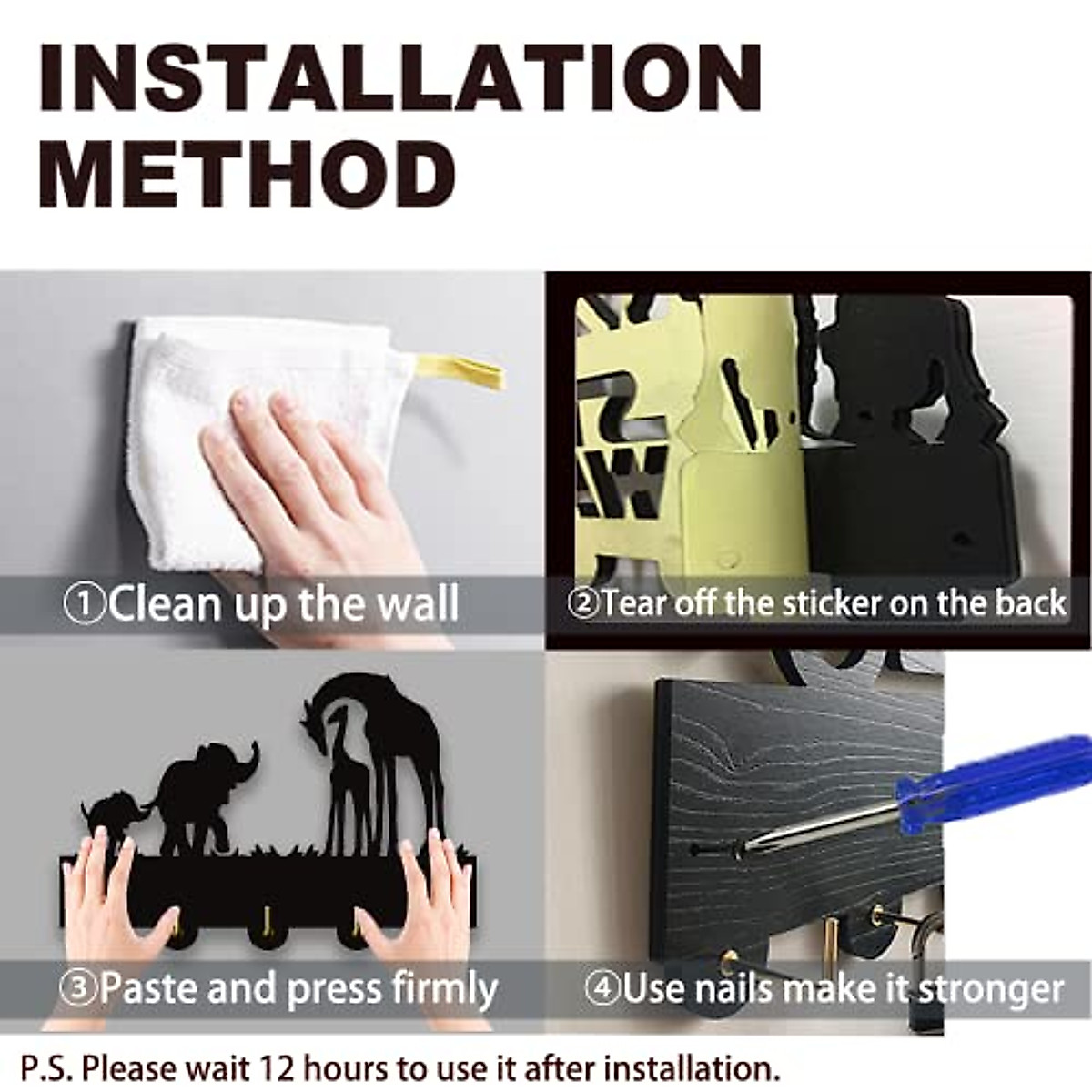 INSTALLATION METHOD

①Clean up the wall

②Tear off the sticker on the back

③Paste and press firmly

④Use nails make it stronger

P.S. Please wait 12 hours to use it after installation.