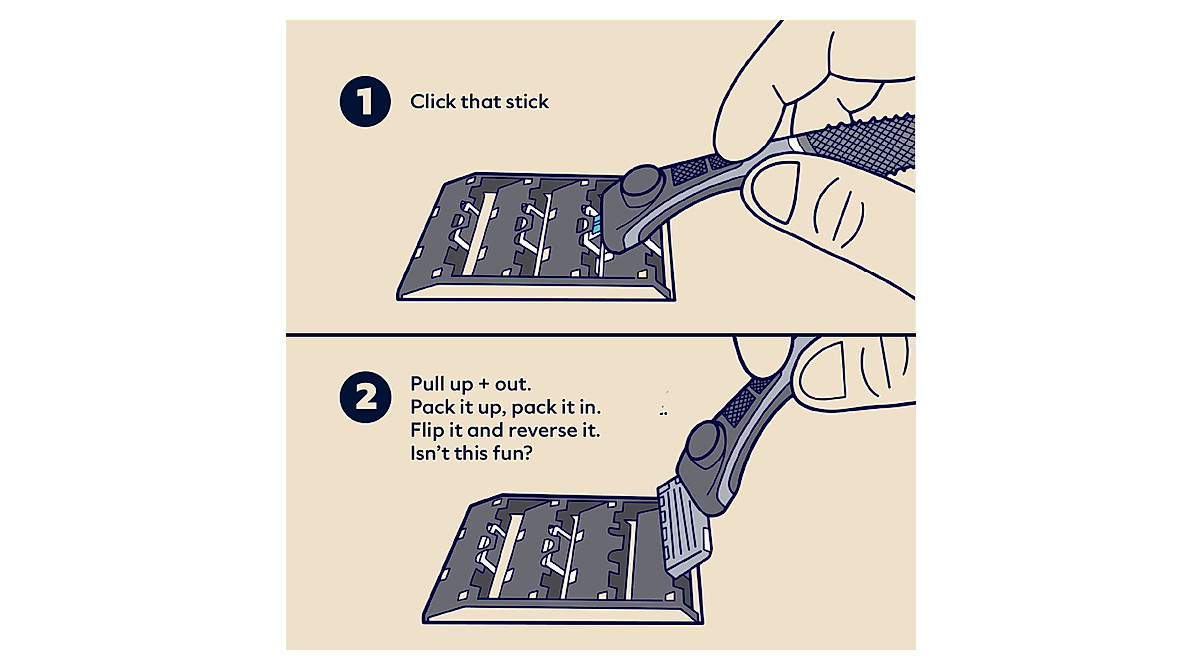 1 Click that stick

2 Pull up + out.
Pack it up, pack it in.
Flip it and reverse it.
Isn't this fun?