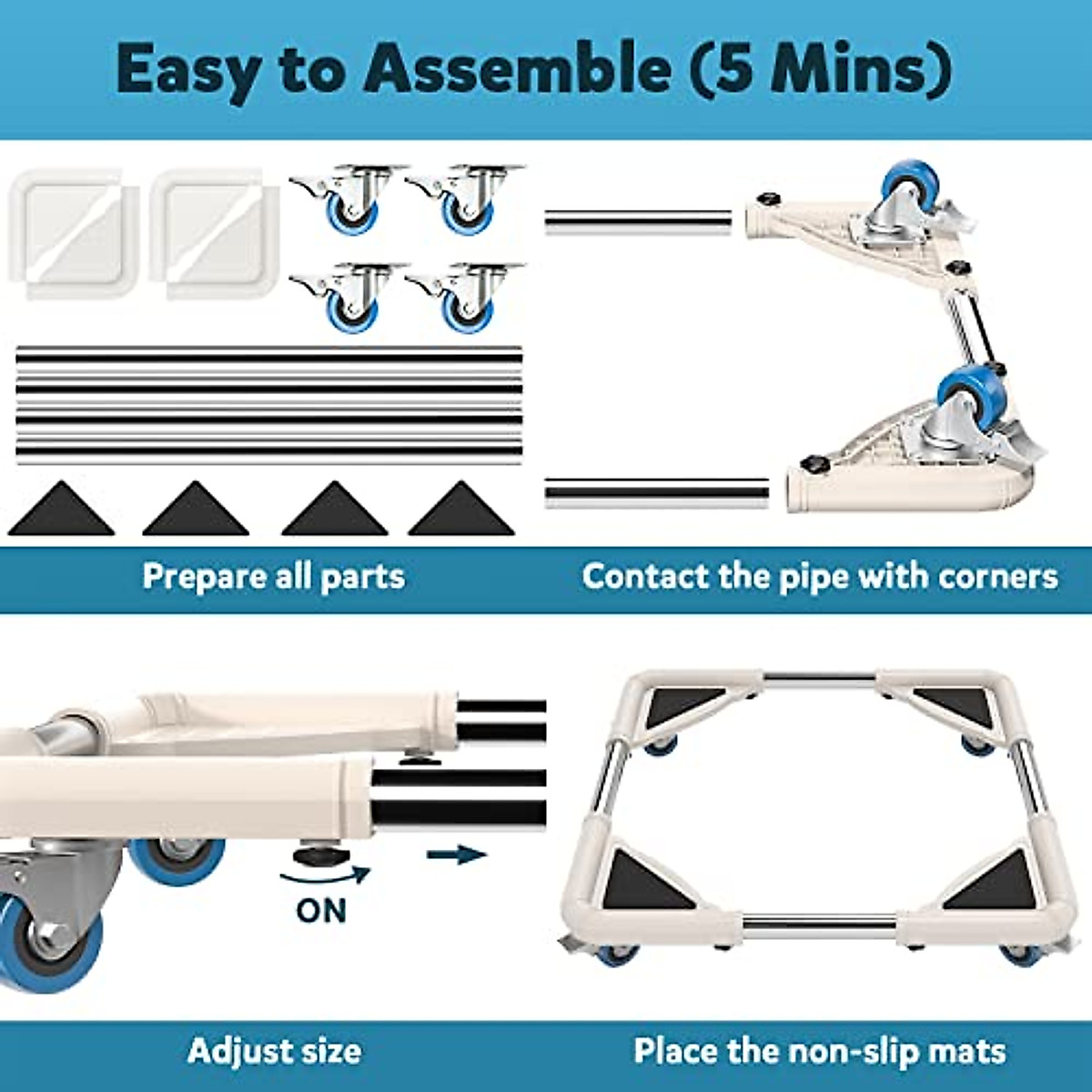 Easy to Assemble (5 Mins)

Prepare all parts

Contact the pipe with corners

ON

Adjust size

Place the non-slip mats