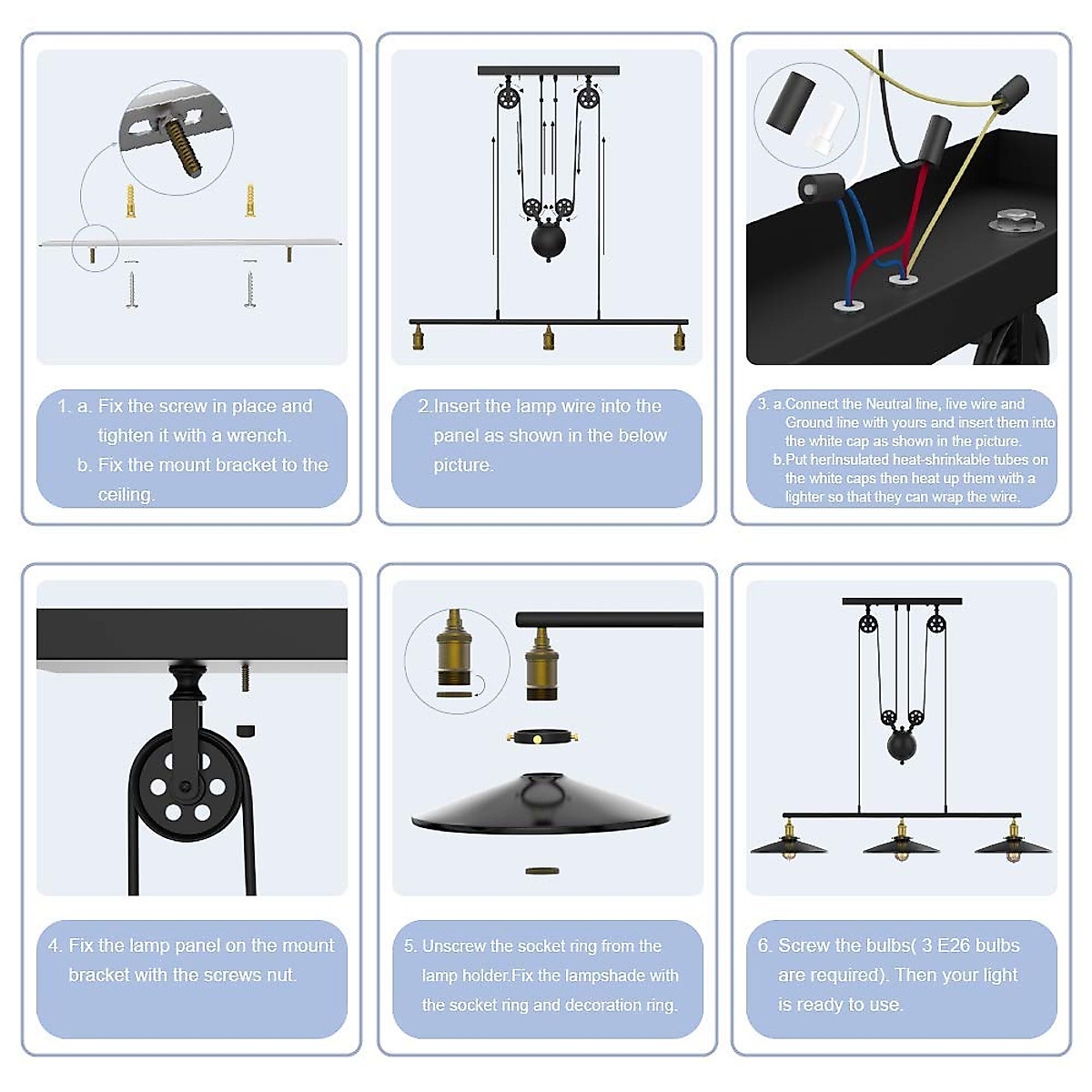 1. a. Fix the screw in place and tighten it with a wrench.
b. Fix the mount bracket to the ceiling.

2.Insert the lamp wire into the panel as shown in the below picture.

3. a.Connect the Neutral line, live wire and Ground line with yours and insert them into the white cap as shown in the picture.
b.Put herInsulated heat-shrinkable tubes on the white caps then heat up them with a lighter so that they can wrap the wire.

4. Fix the lamp panel on the mount bracket with the screws nut.

5. Unscrew the socket ring from the lamp holder.Fix the lampshade with the socket ring and decoration ring.

6. Screw the bulbs( 3 E26 bulbs are required). Then your light is ready to use.