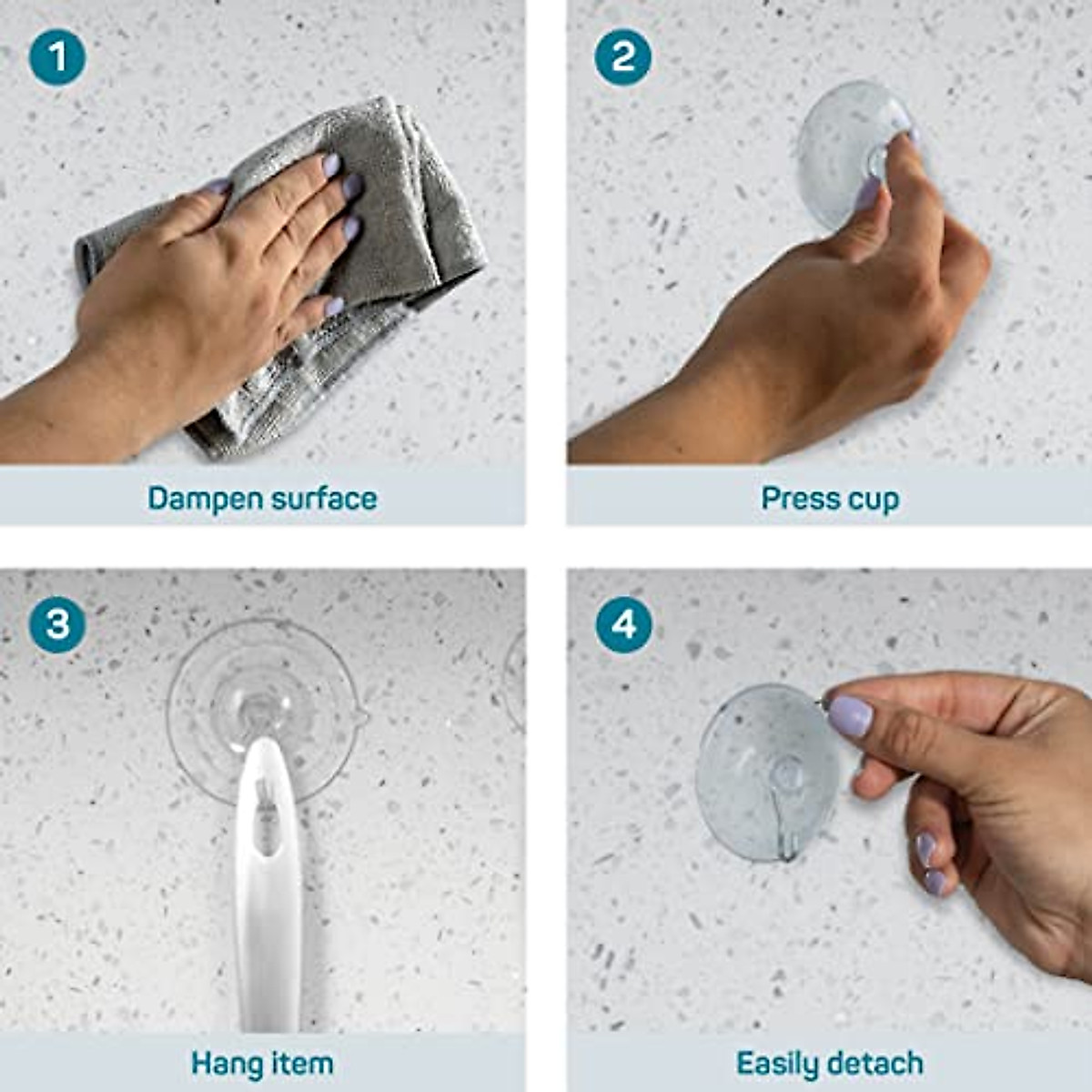 1

Dampen surface

2

Press cup

3

Hang item

4

Easily detach