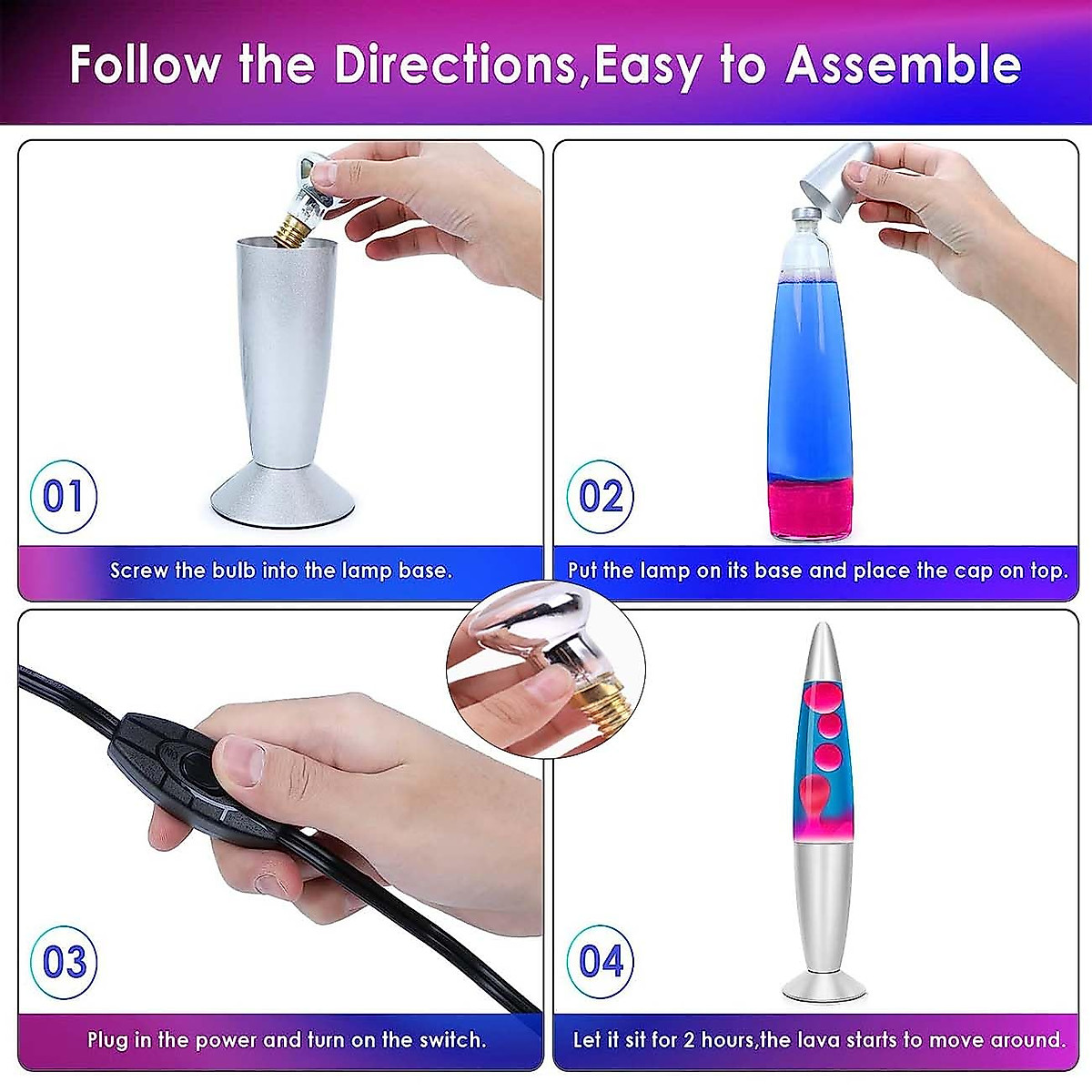 Follow the Directions,Easy to Assemble

01

Screw the bulb into the lamp base.

02

Put the lamp on its base and place the cap on top.

03

Plug in the power and turn on the switch.

04

Let it sit for 2 hours,the lava starts to move around.