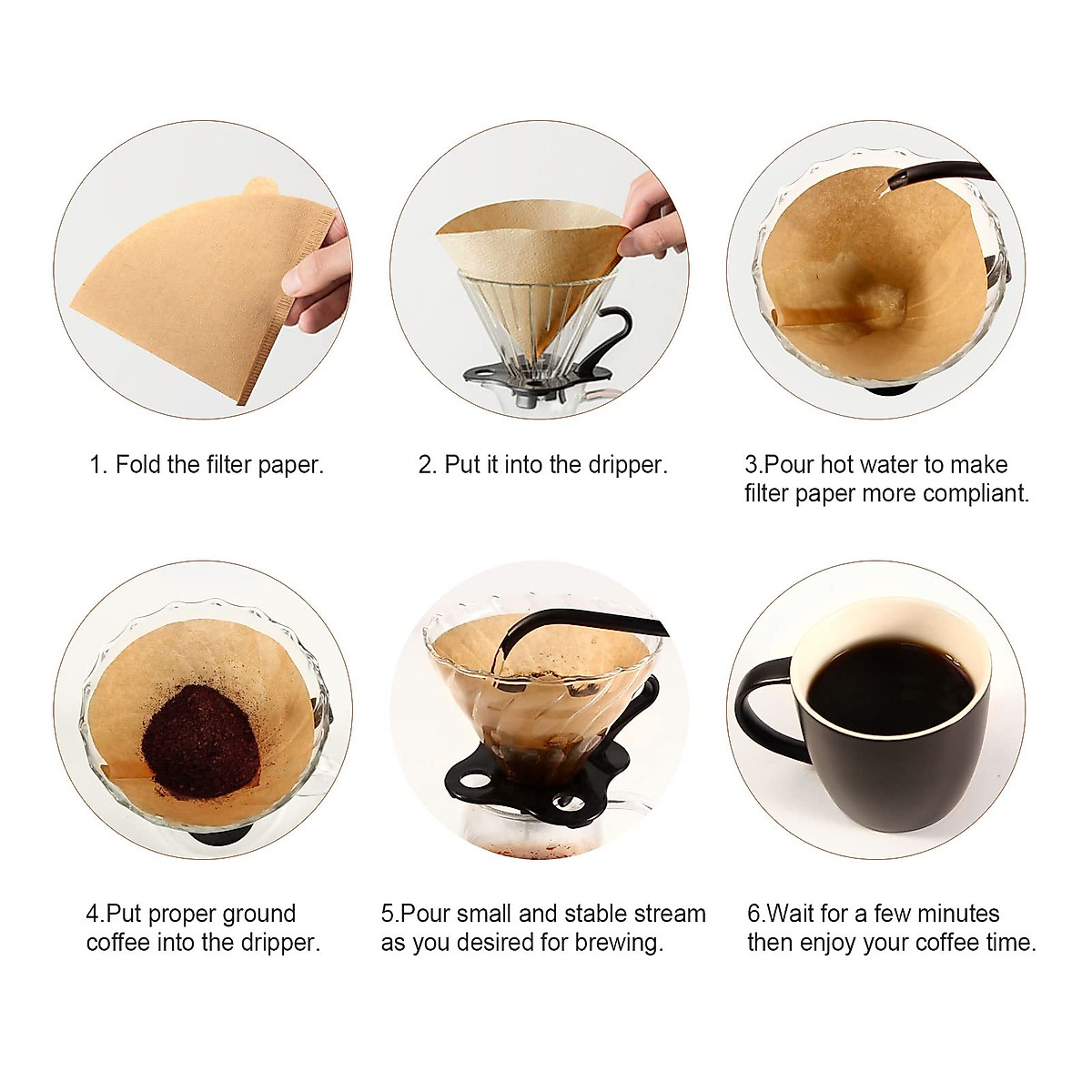 1. Fold the filter paper.

2. Put it into the dripper.

3.Pour hot water to make filter paper more compliant.

4.Put proper ground coffee into the dripper.

5.Pour small and stable stream as you desired for brewing.

6.Wait for a few minutes then enjoy your coffee time.