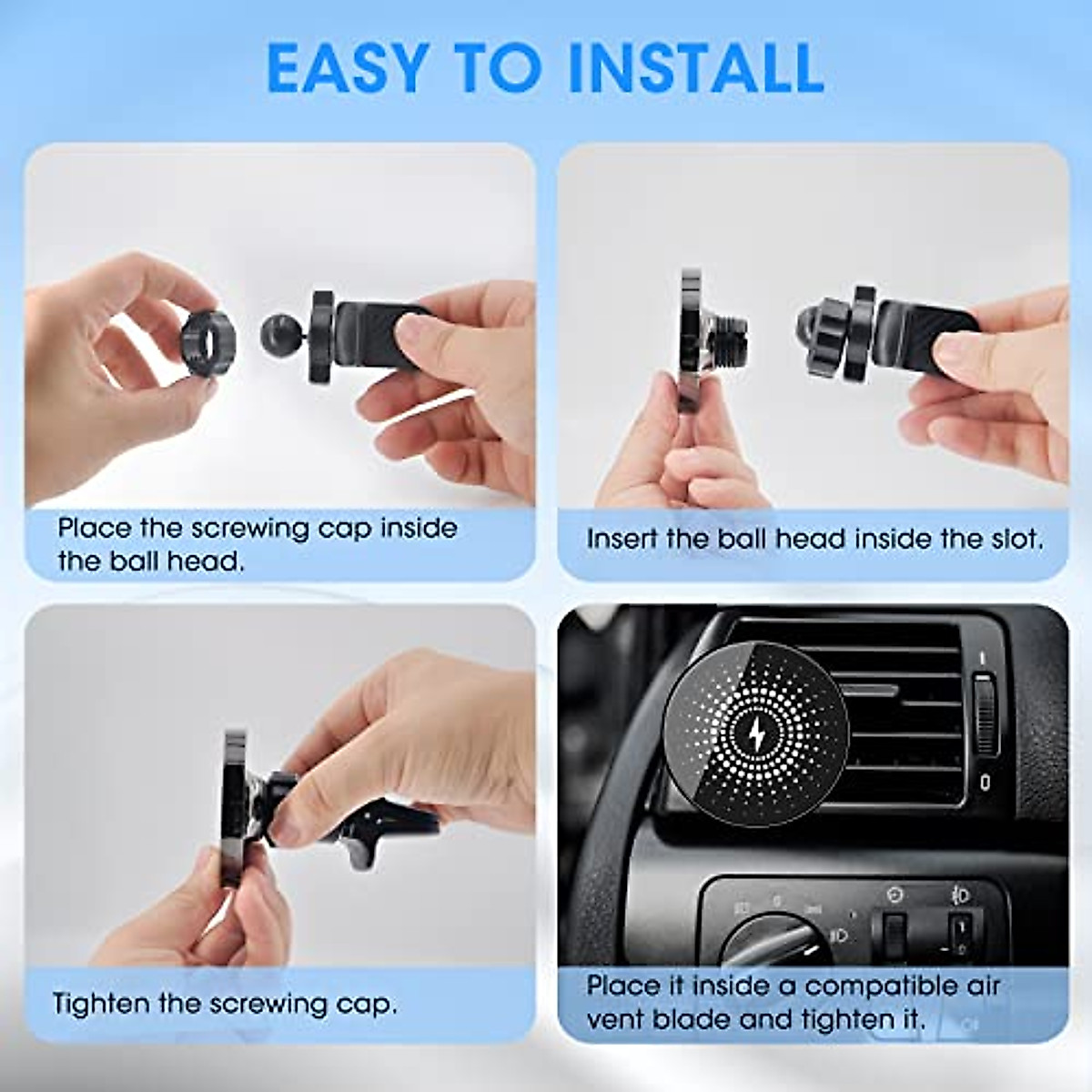 EASY TO INSTALL

Place the screwing cap inside the ball head.

Insert the ball head inside the slot.

Tighten the screwing cap.

Place it inside a compatible air vent blade and tighten it.