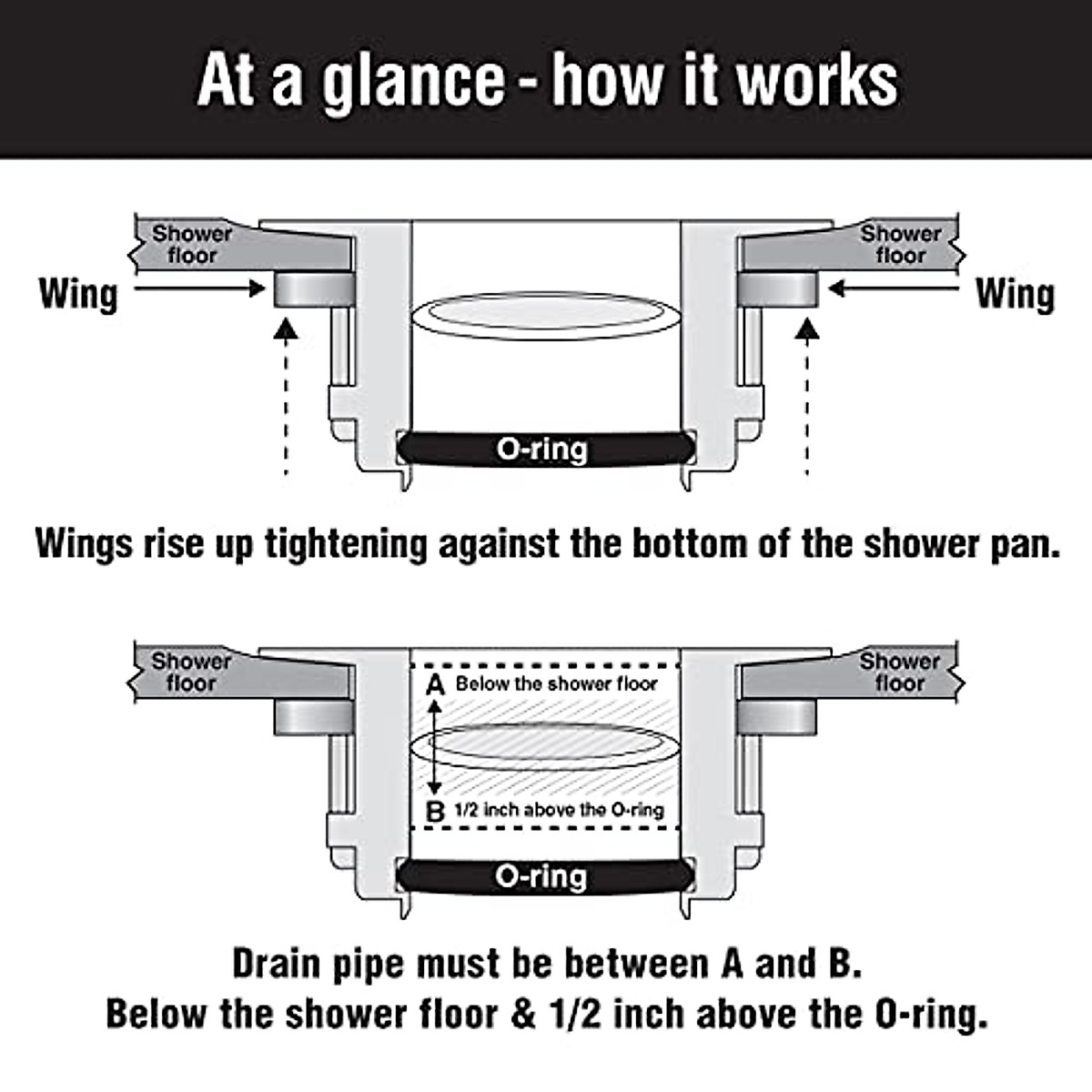 At a glance - how it works

Shower floor

Shower floor

Wing

Wing

O-ring

Wings rise up tightening against the bottom of the shower pan.

Shower floor

Shower floor

A Below the shower floor

B 1/2 inch above the O-ring

O-ring

Drain pipe must be between A and B.
Below the shower floor & 1/2 inch above the O-ring.