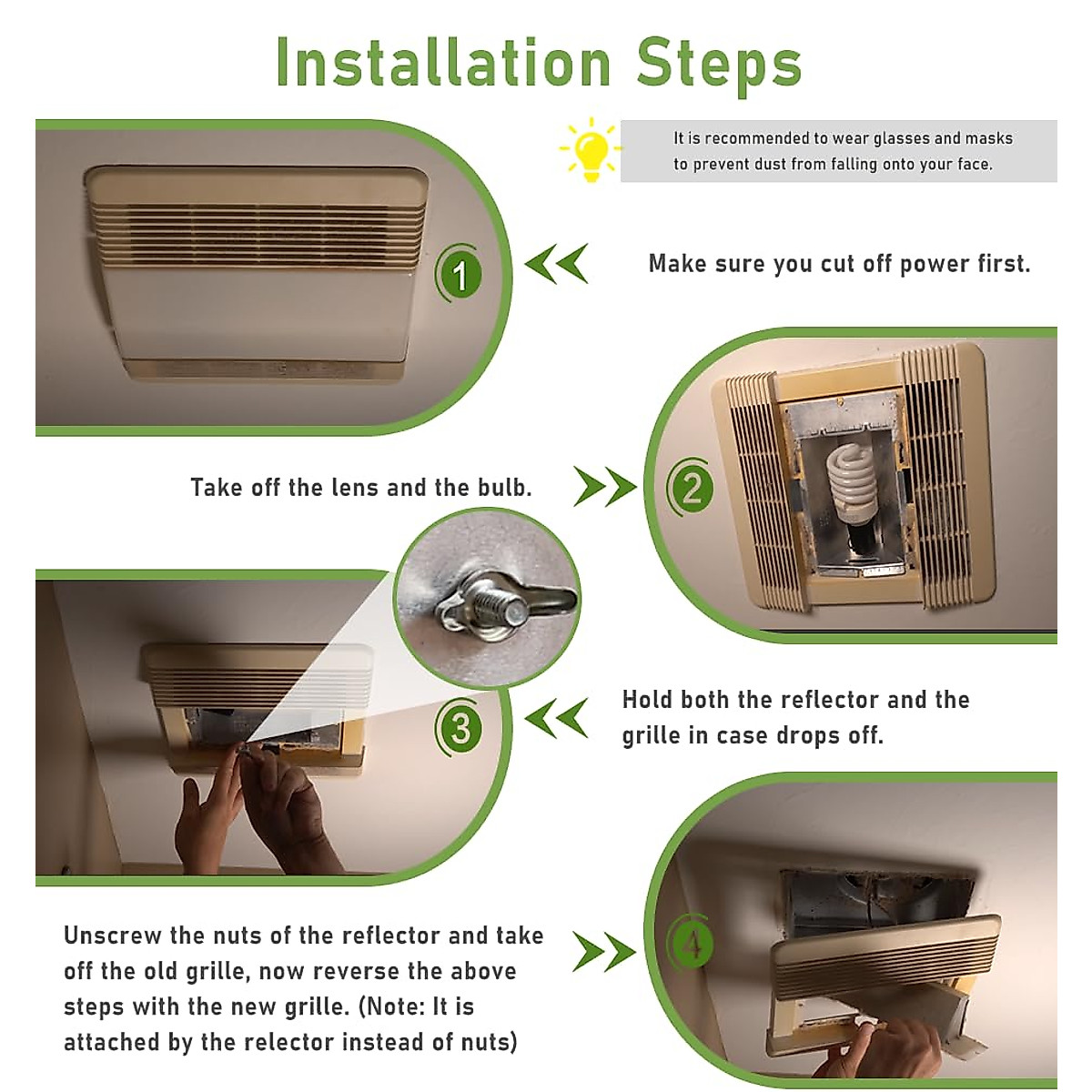 Installation Steps

It is recommended to wear glasses and masks to prevent dust from falling onto your face.

1

Make sure you cut off power first.

Take off the lens and the bulb.

2

3

Hold both the reflector and the grille in case drops off.

Unscrew the nuts of the reflector and take off the old grille, now reverse the above steps with the new grille. (Note: It is attached by the relector instead of nuts)

4