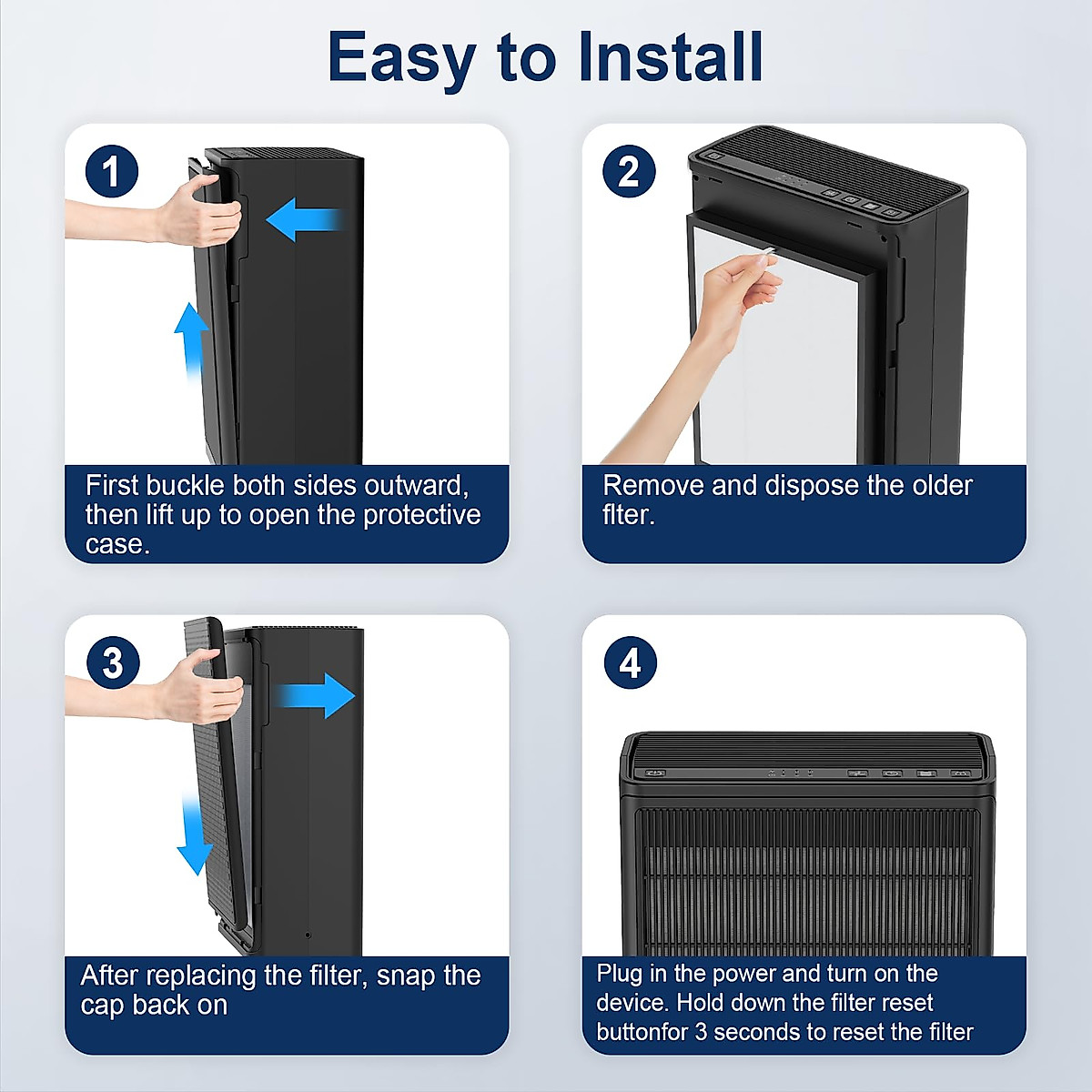 Easy to Install

1

First buckle both sides outward, then lift up to open the protective case.

2

Remove and dispose the older filter.

3

After replacing the filter, snap the cap back on

4

Plug in the power and turn on the device. Hold down the filter reset buttonfor 3 seconds to reset the filter