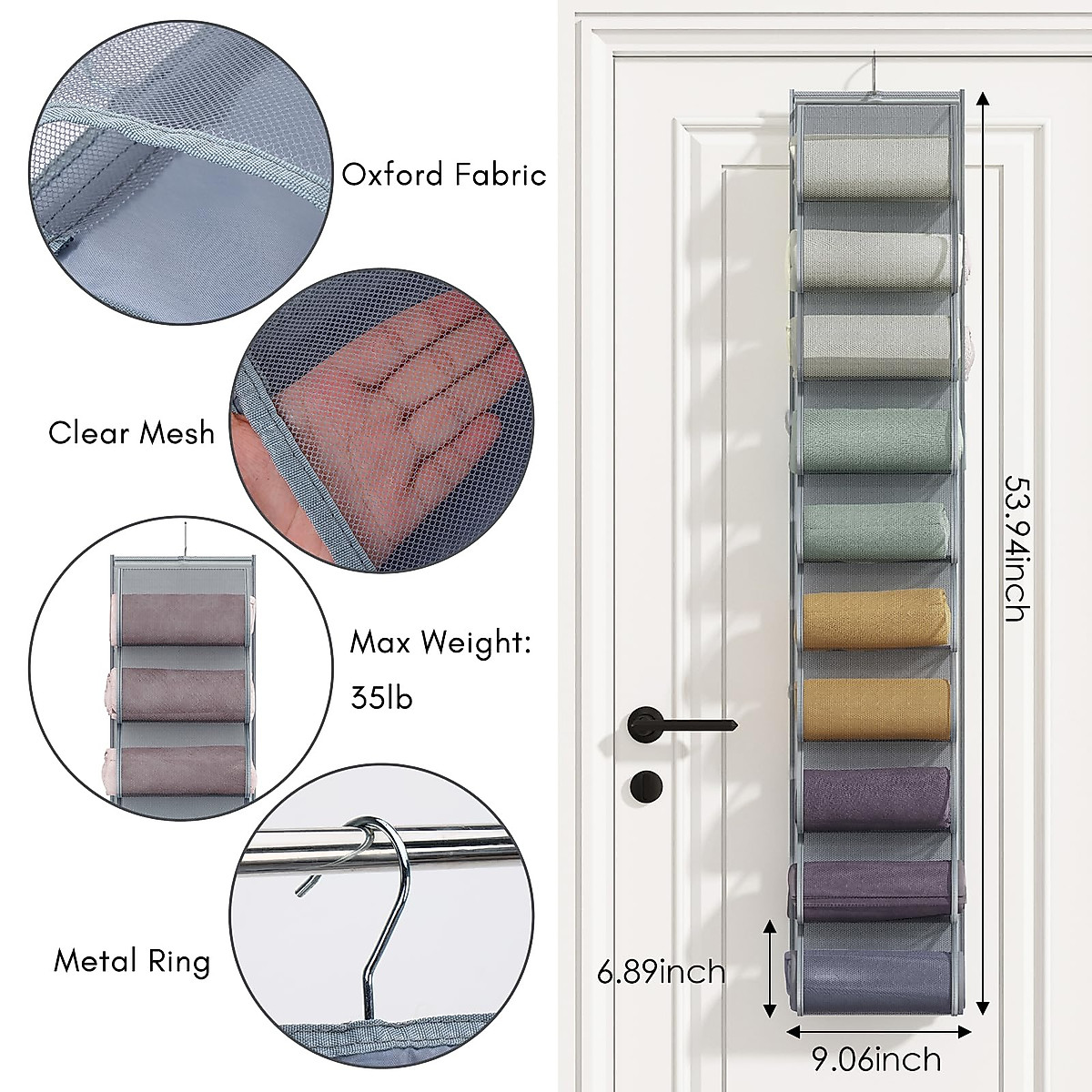 Oxford Fabric

Clear Mesh

Max Weight:
35lb

Metal Ring

53.94inch

6.89inch

9.06inch