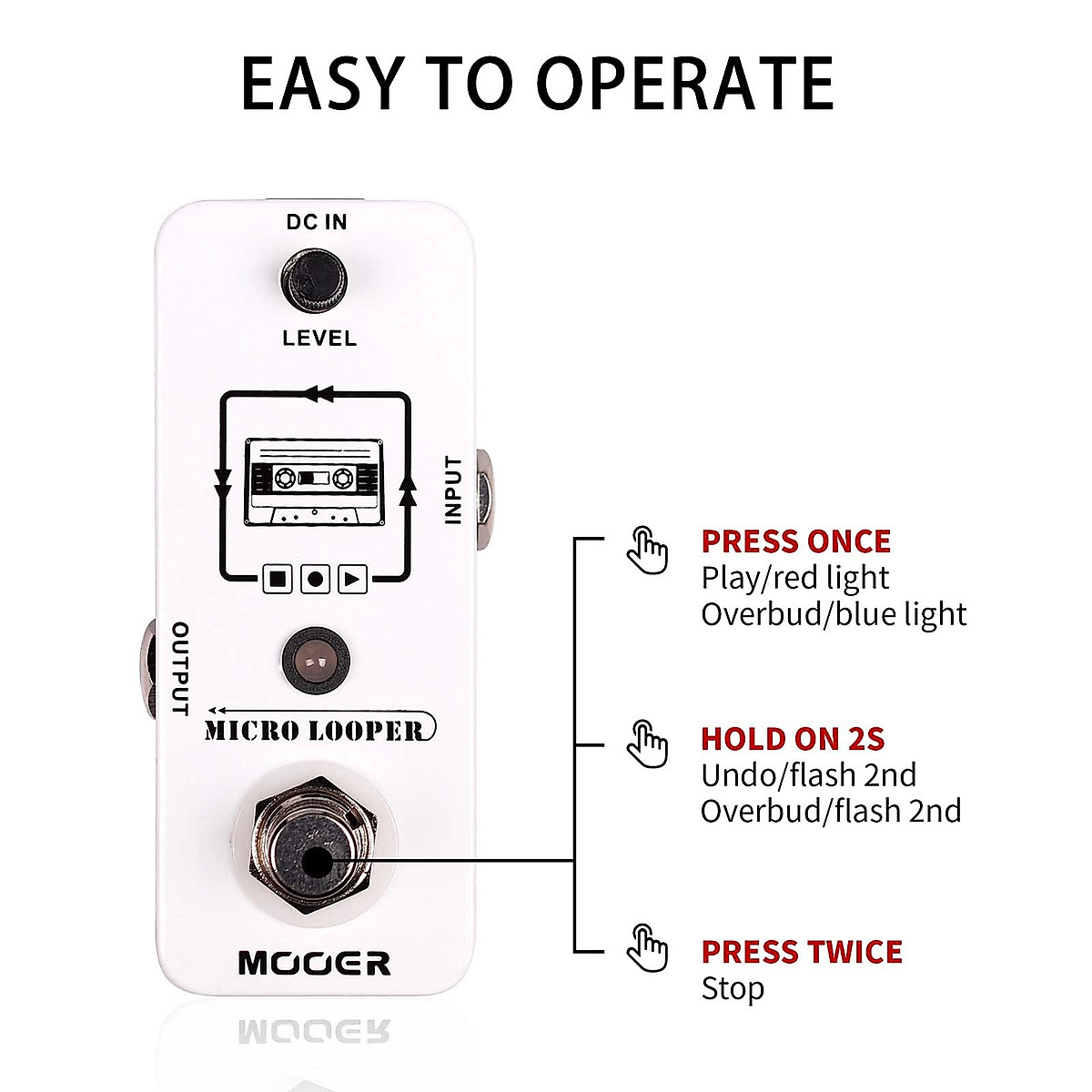 EASY TO OPERATE

DC IN

LEVEL

INPUT

OUTPUT

MICRO LOOPER

MOOER

PRESS ONCE
Play/red light
Overbud/blue light

HOLD ON 2S
Undo/flash 2nd
Overbud/flash 2nd

PRESS TWICE
Stop