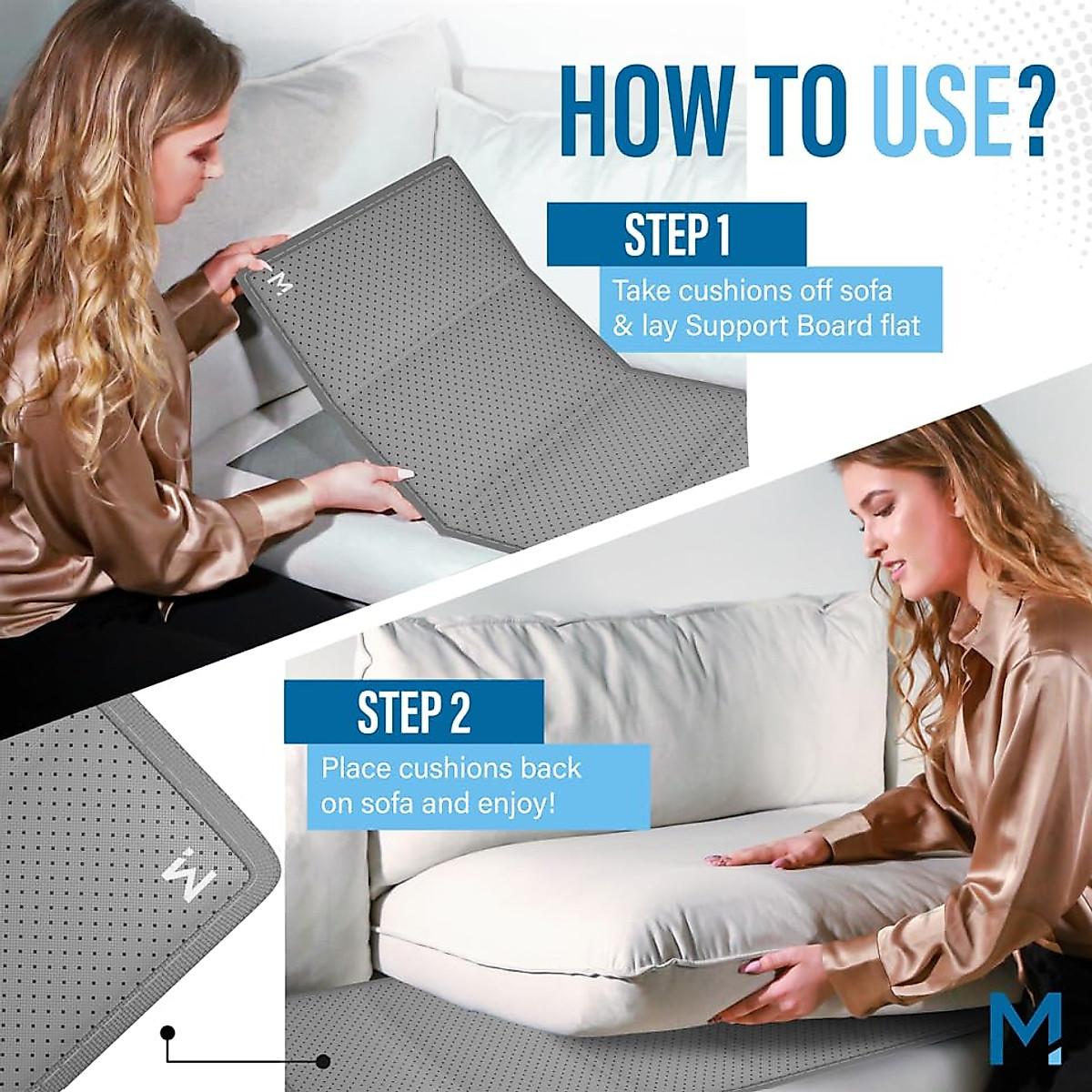 HOW TO USE?

STEP 1

Take cushions off sofa & lay Support Board flat

M.

STEP 2

Place cushions back on sofa and enjoy!

M.

M.