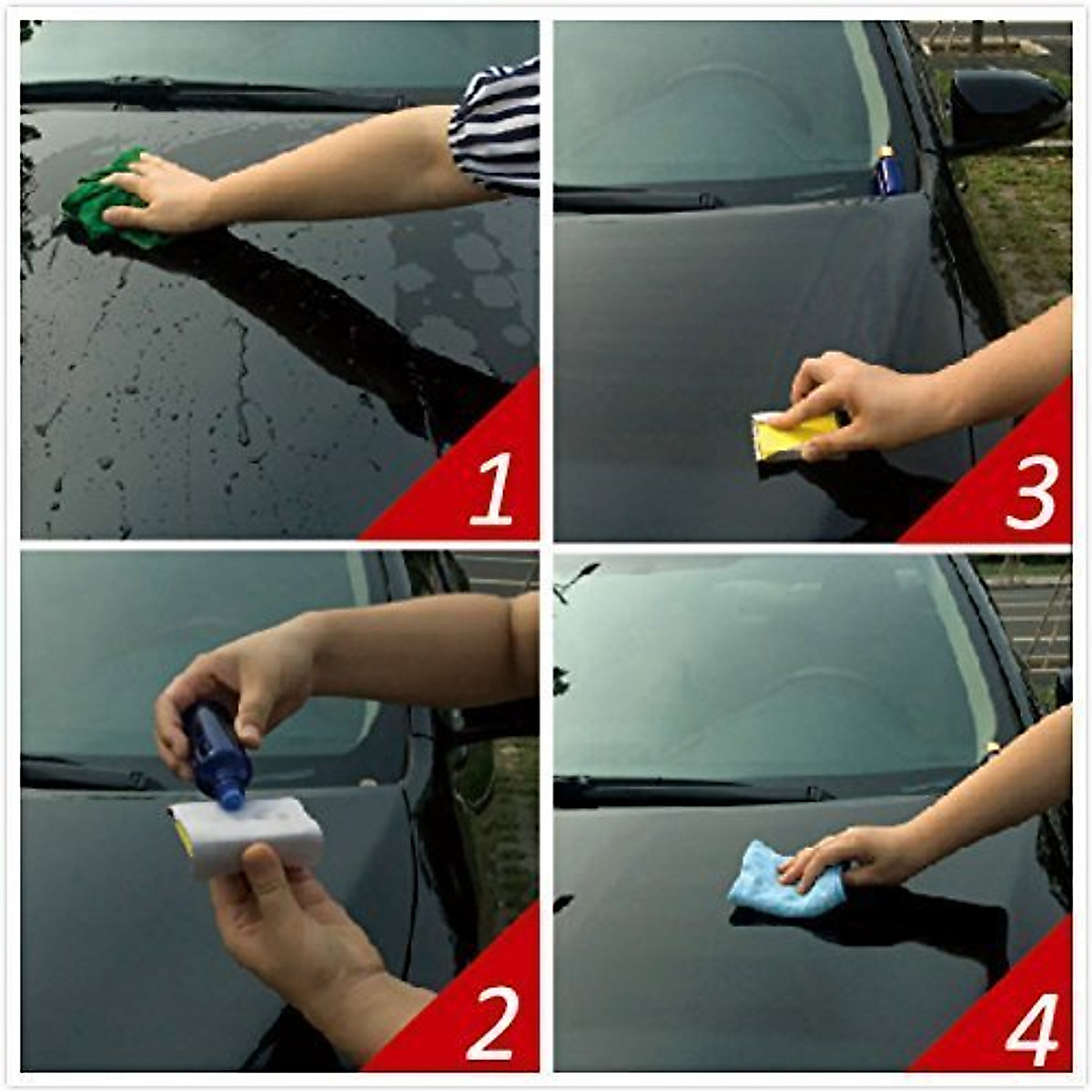 1

3

2

4