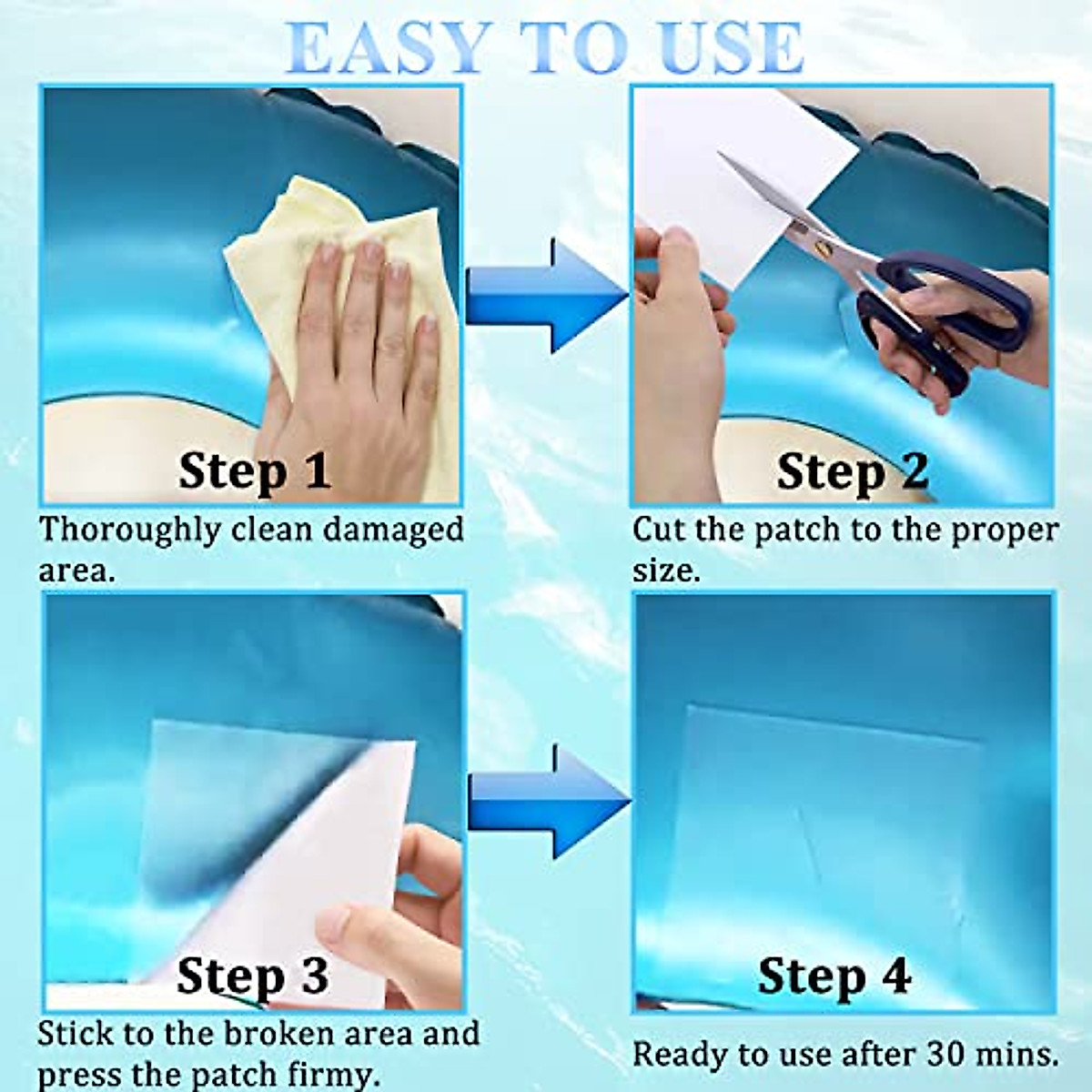 EASY TO USE

Step 1
Thoroughly clean damaged area.

Step 2
Cut the patch to the proper size.

Step 3
Stick to the broken area and press the patch firmy.

Step 4
Ready to use after 30 mins.