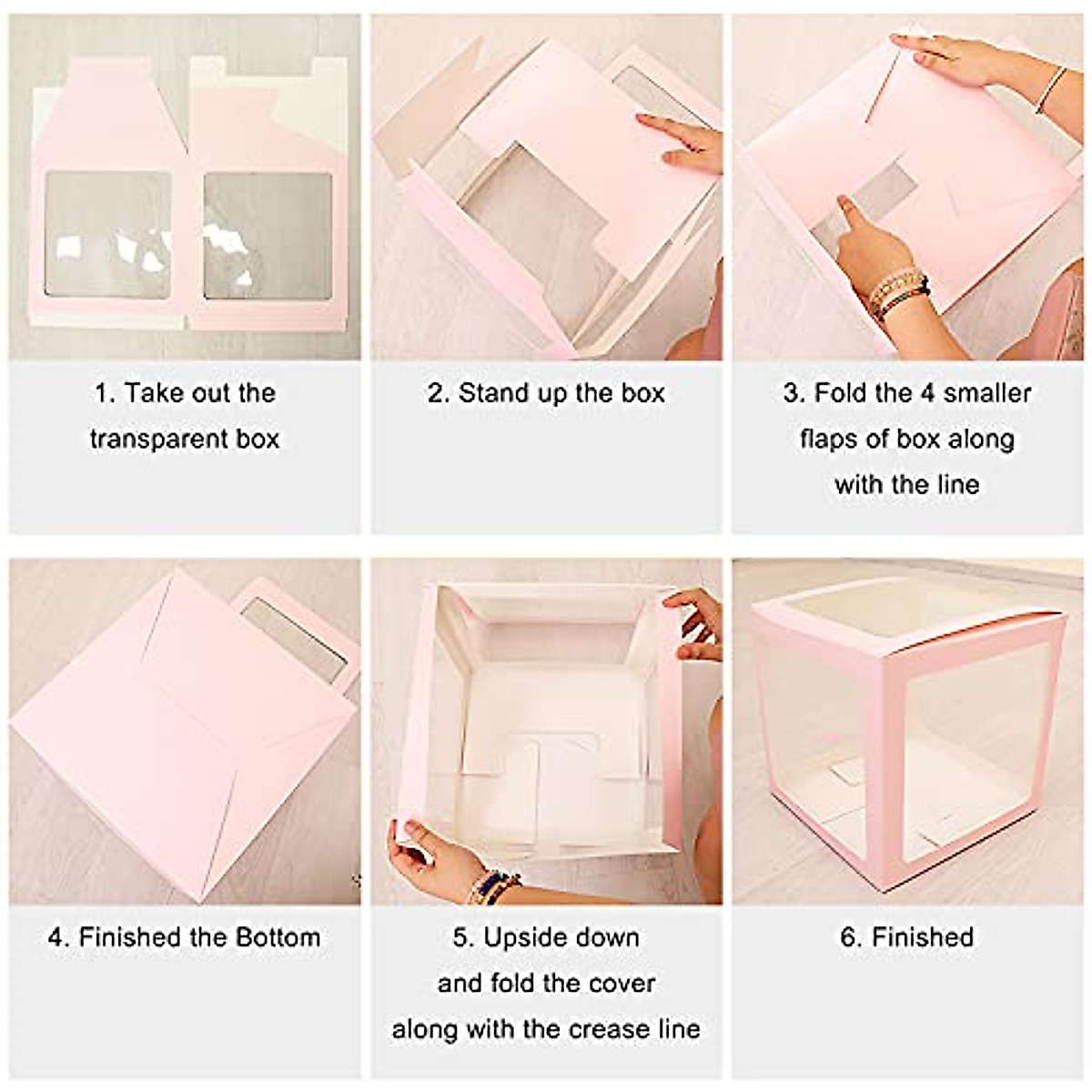 1. Take out the transparent box

2. Stand up the box

3. Fold the 4 smaller flaps of box along with the line

4. Finished the Bottom

5. Upside down and fold the cover along with the crease line

6. Finished