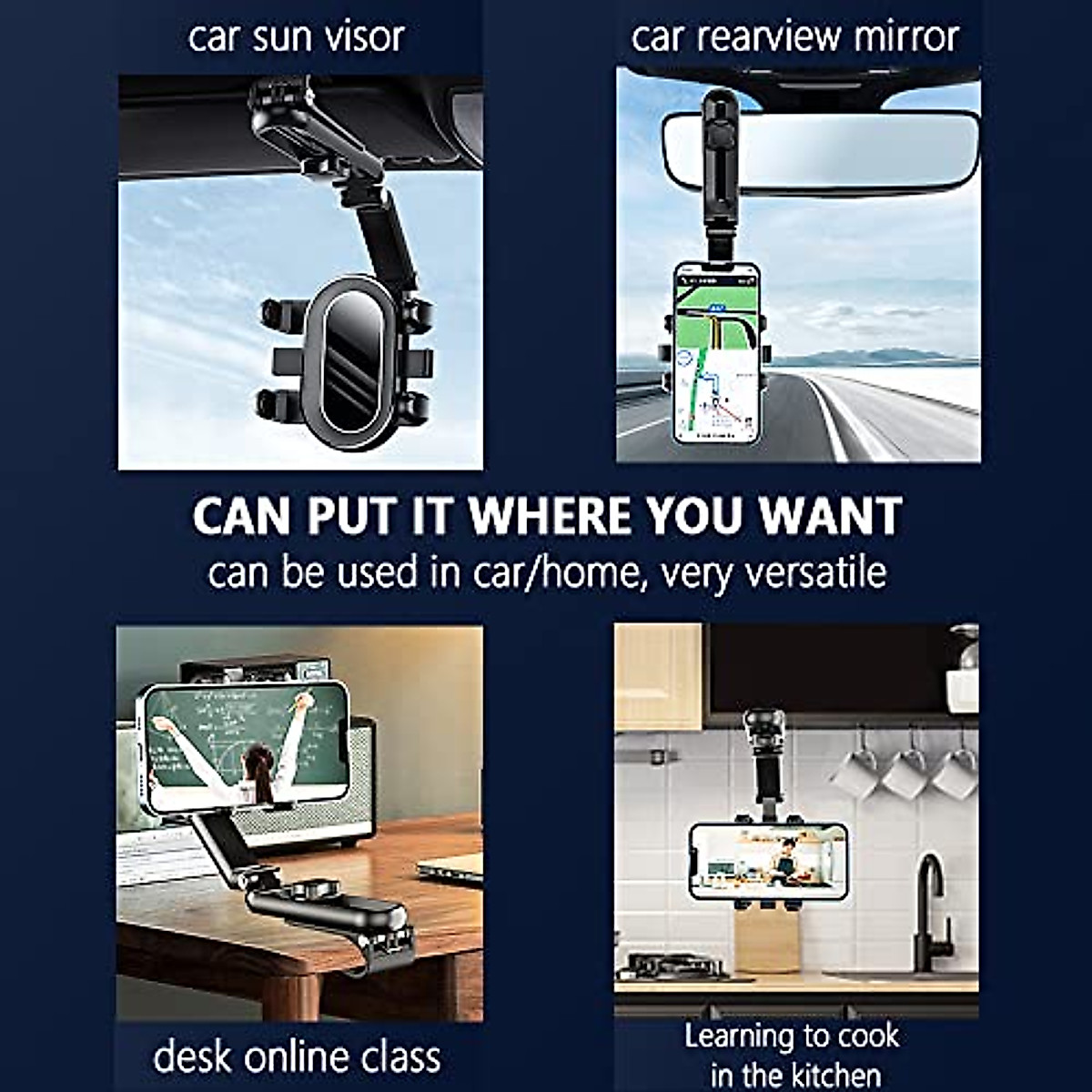 car sun visor

car rearview mirror

CAN PUT IT WHERE YOU WANT
can be used in car/home, very versatile

desk online class

Learning to cook in the kitchen