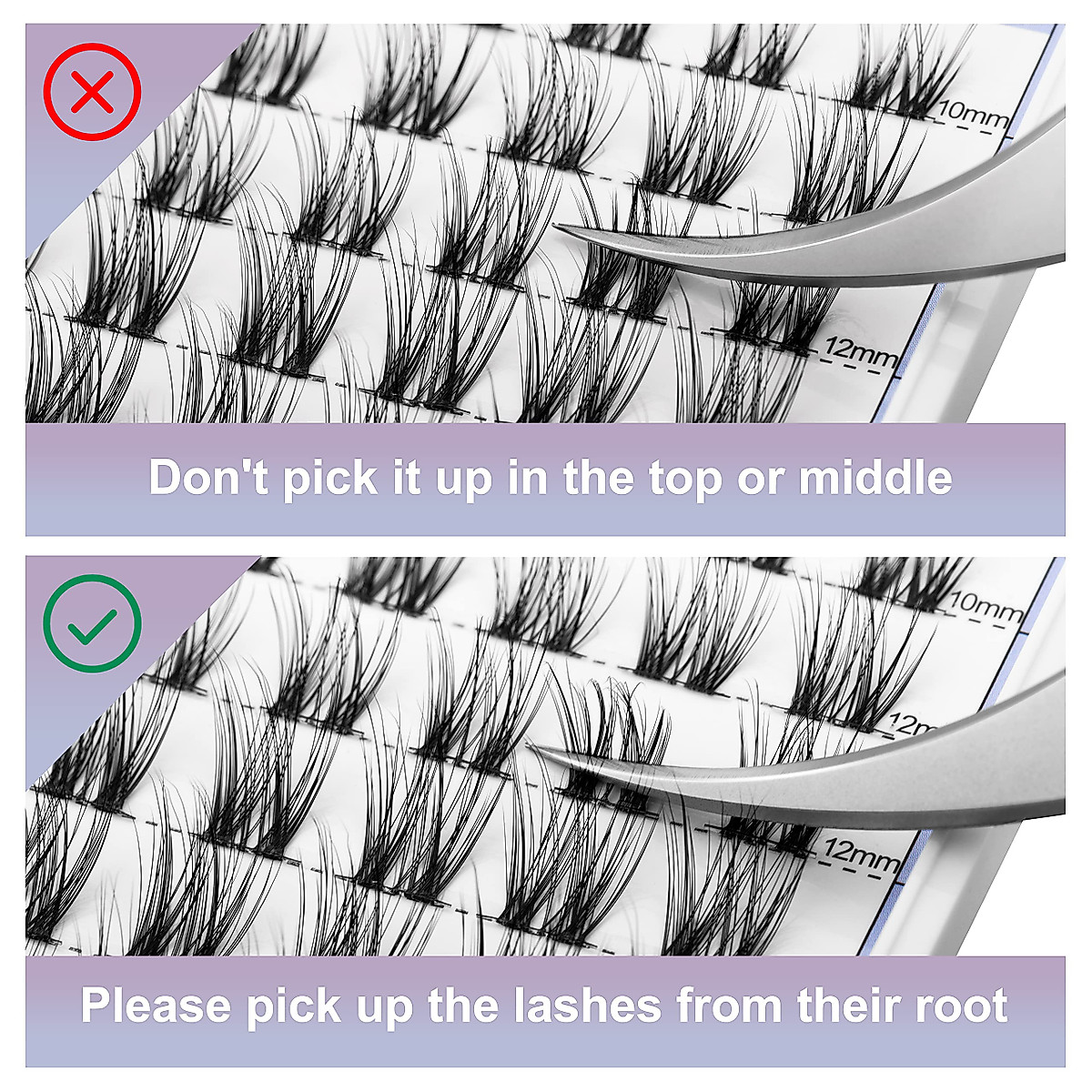 10mm

12mm

Don't pick it up in the top or middle

10mm

12m

12mm

Please pick up the lashes from their root