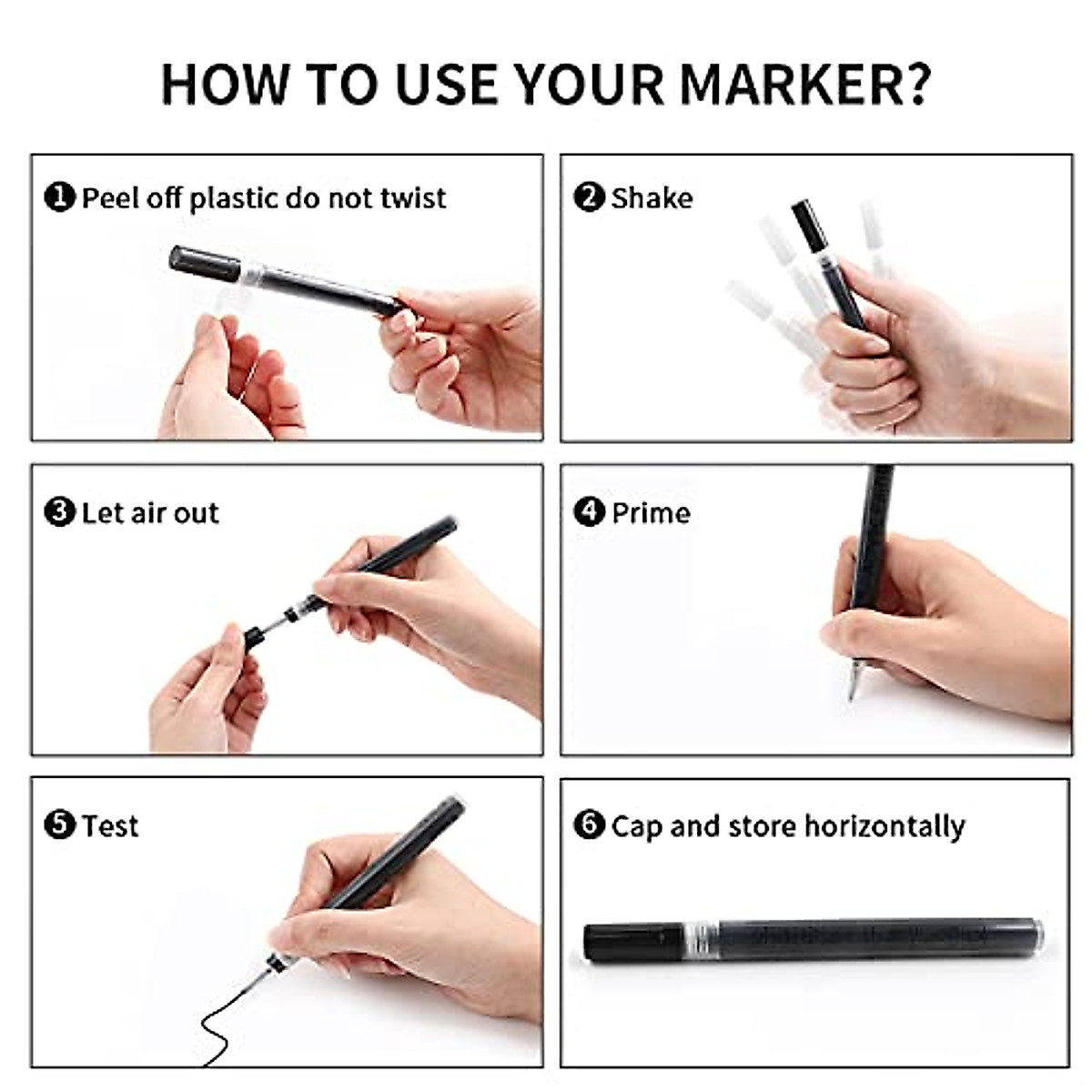 HOW TO USE YOUR MARKER?

❶ Peel off plastic do not twist

❷ Shake

❸ Let air out

❹ Prime

❺ Test

❻ Cap and store horizontally