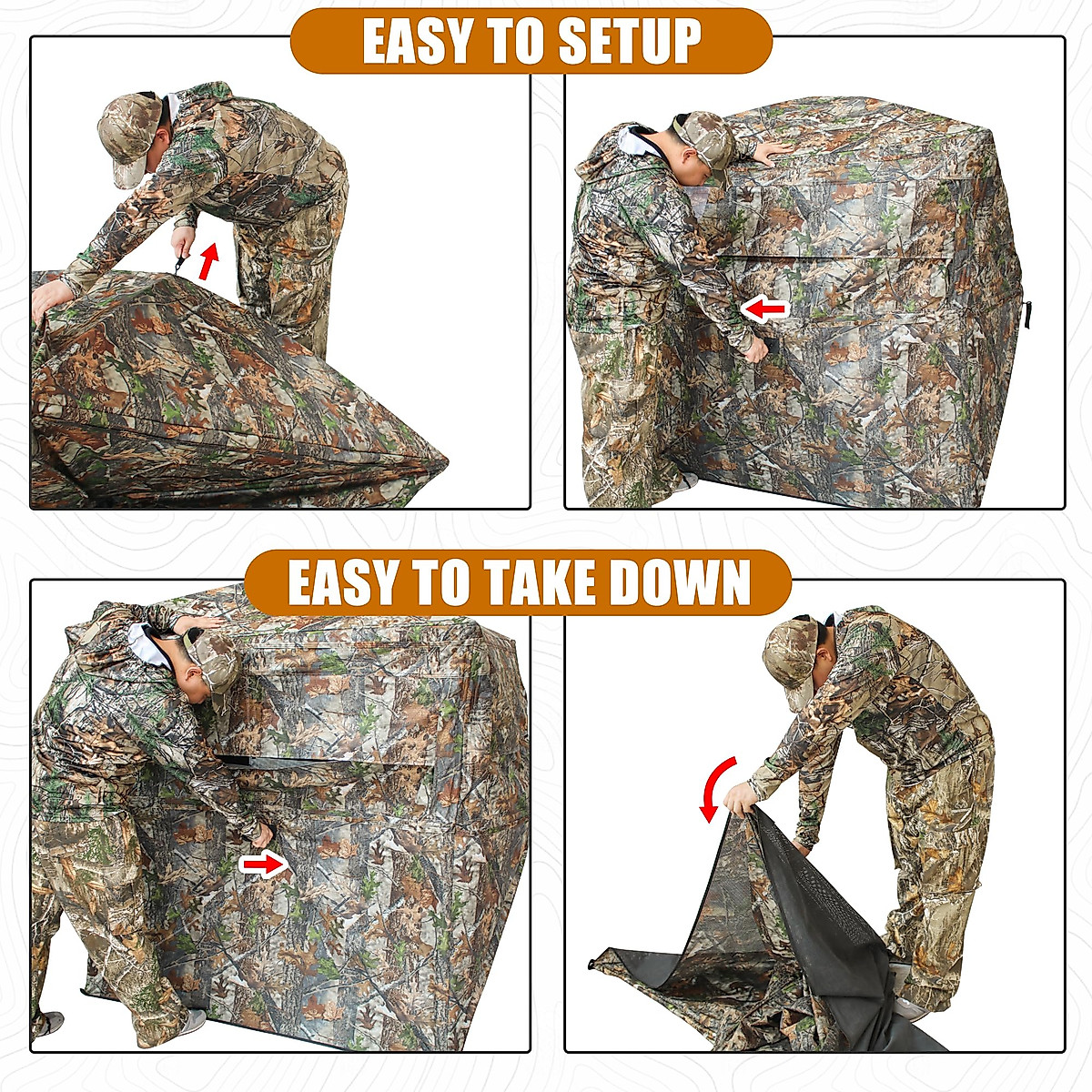 EASY TO SETUP

EASY TO TAKE DOWN