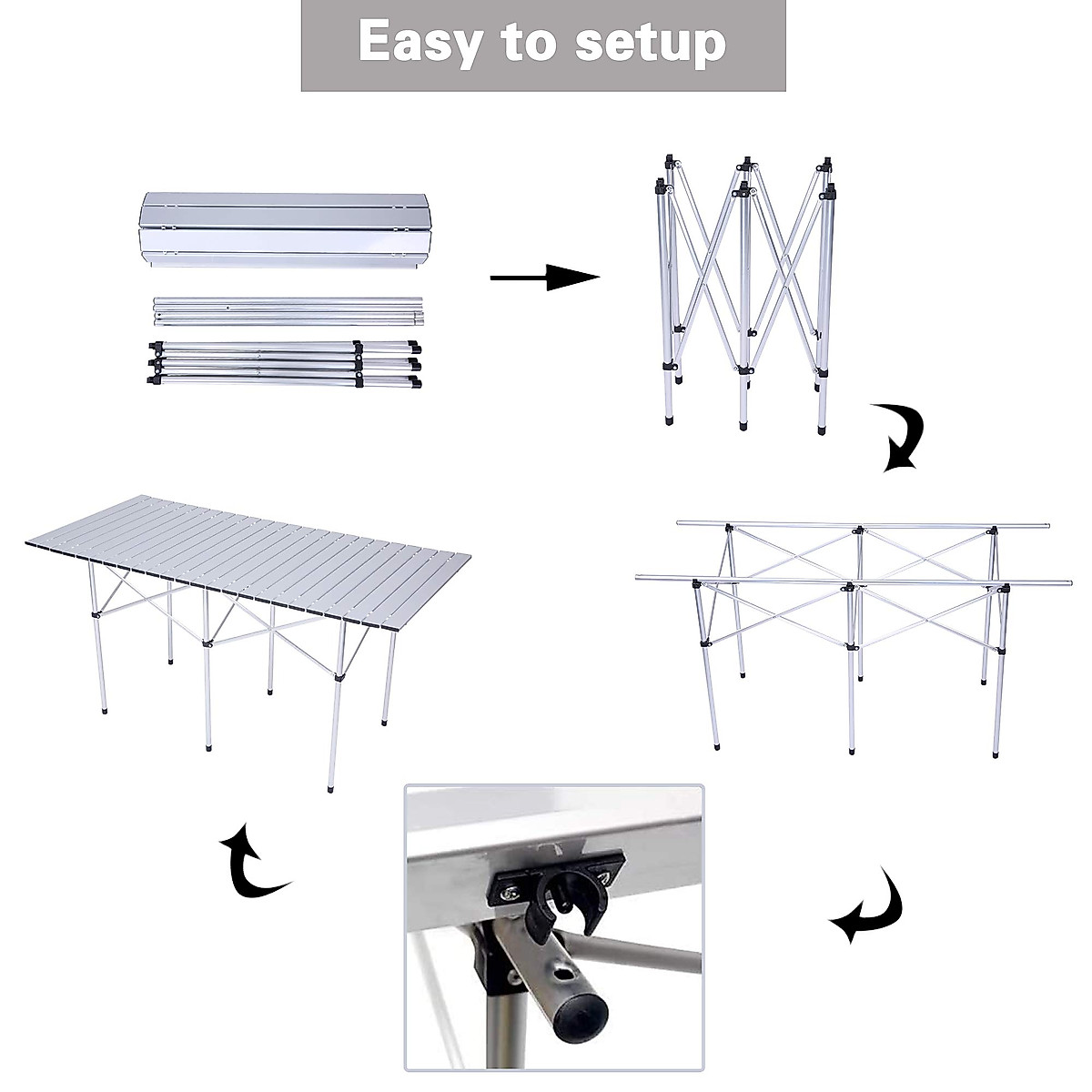 Easy to setup