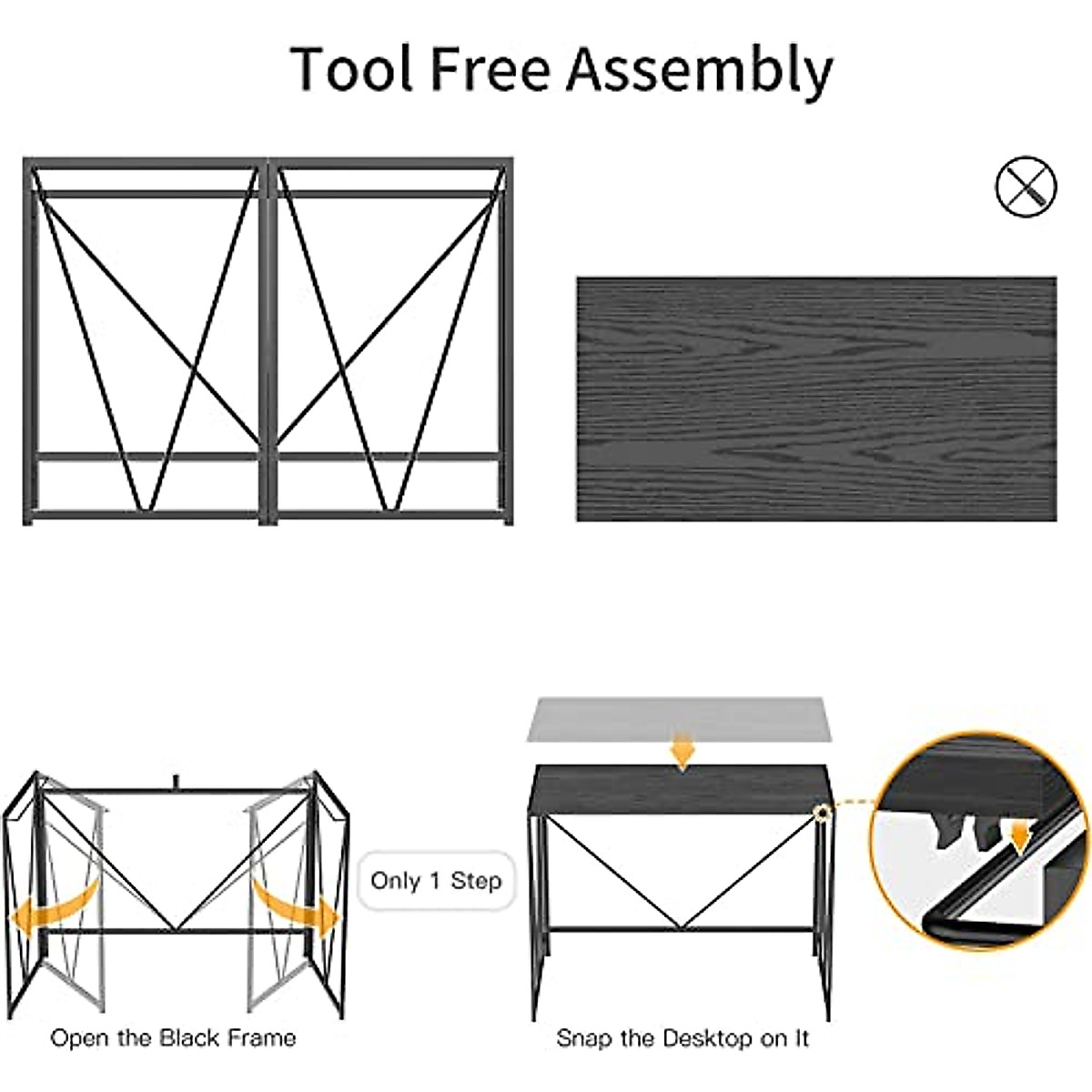 Tool Free Assembly

Only 1 Step

Open the Black Frame

Snap the Desktop on It