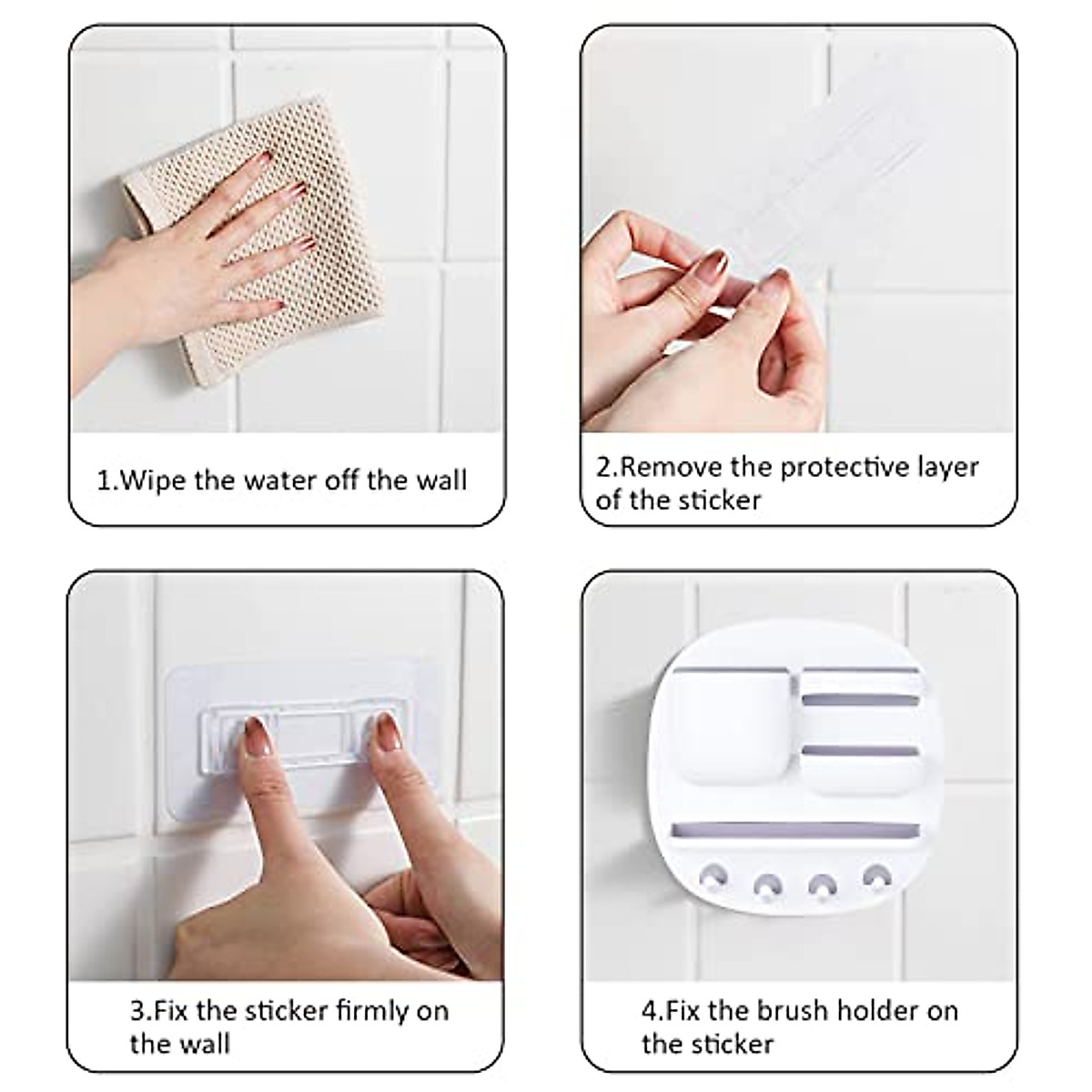 1.Wipe the water off the wall

2.Remove the protective layer of the sticker

3.Fix the sticker firmly on the wall

4.Fix the brush holder on the sticker