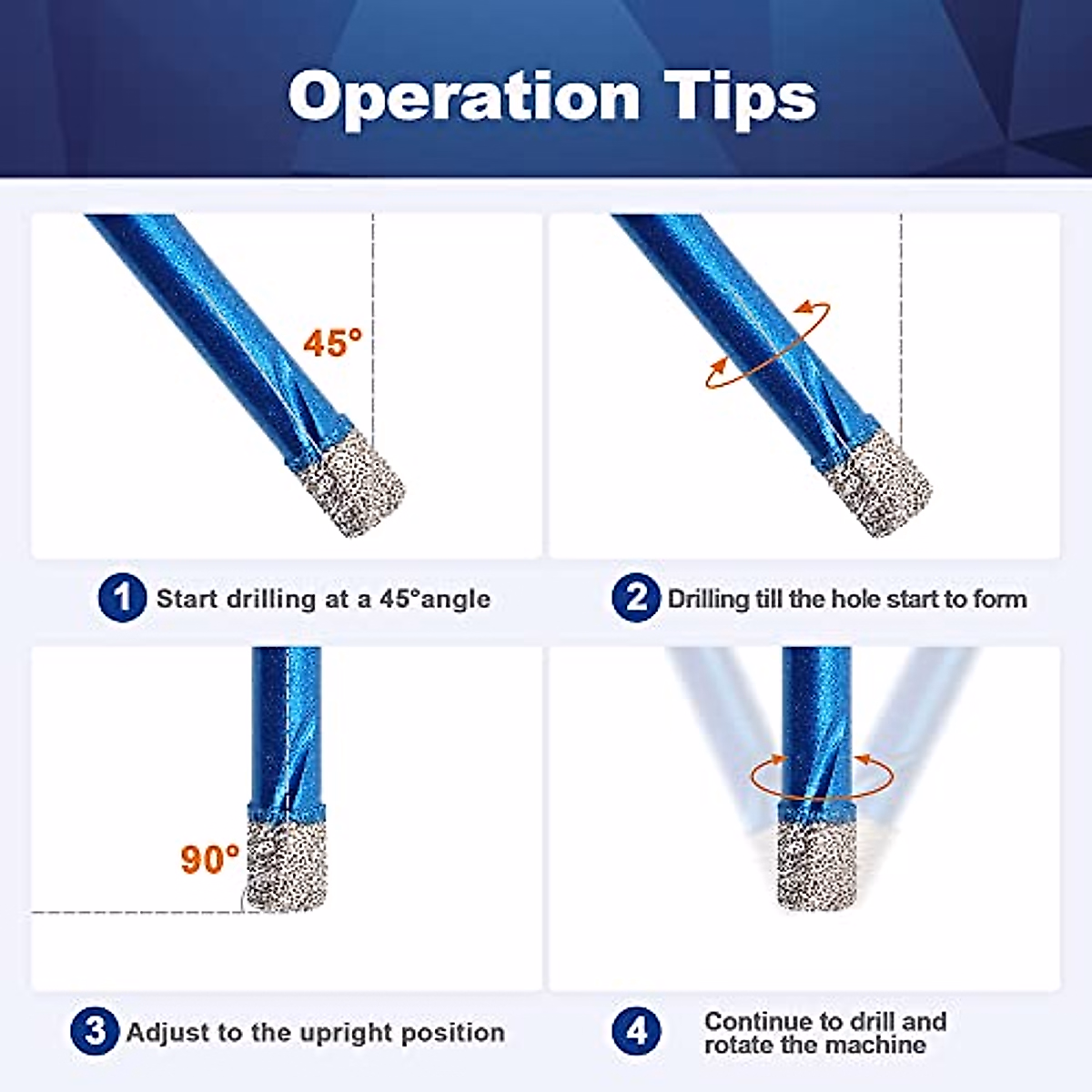 Operation Tips

45°

1 Start drilling at a 45°angle

2 Drilling till the hole start to form

90°

3 Adjust to the upright position

4 Continue to drill and rotate the machine