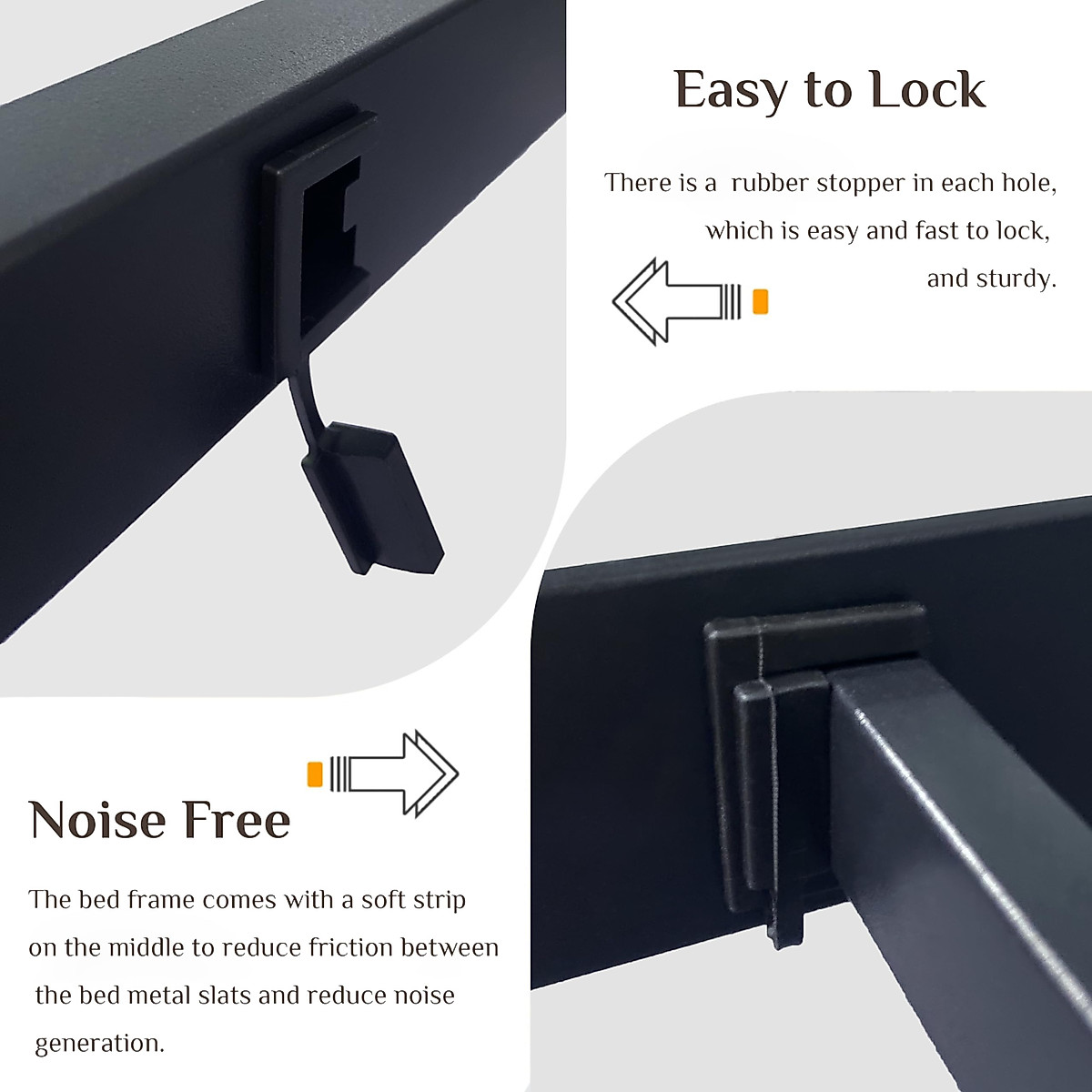 Easy to Lock

There is a rubber stopper in each hole, which is easy and fast to lock, and sturdy.

Noise Free

The bed frame comes with a soft strip on the middle to reduce friction between the bed metal slats and reduce noise generation.