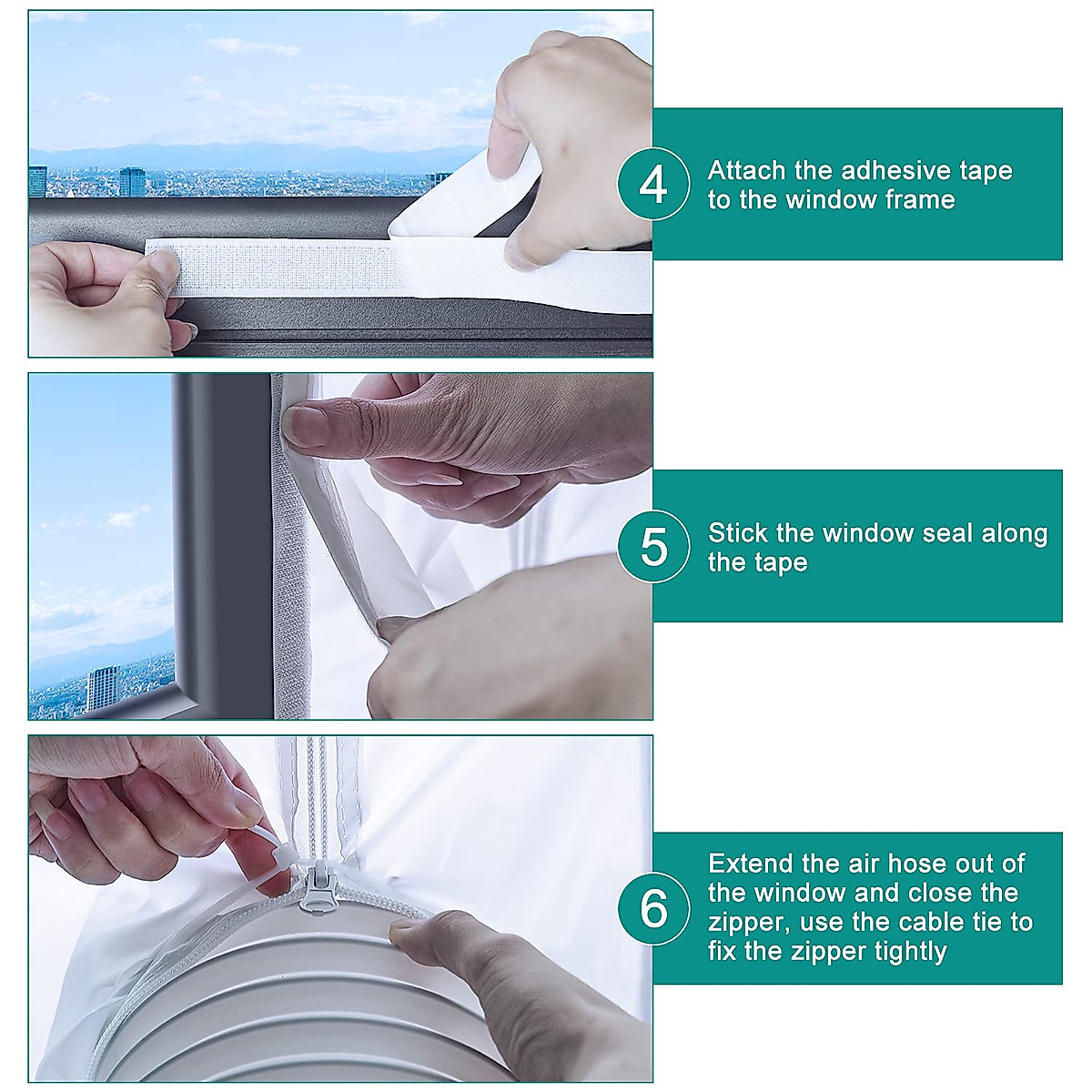 4
Attach the adhesive tape to the window frame

5
Stick the window seal along the tape

6
Extend the air hose out of the window and close the zipper, use the cable tie to fix the zipper tightly