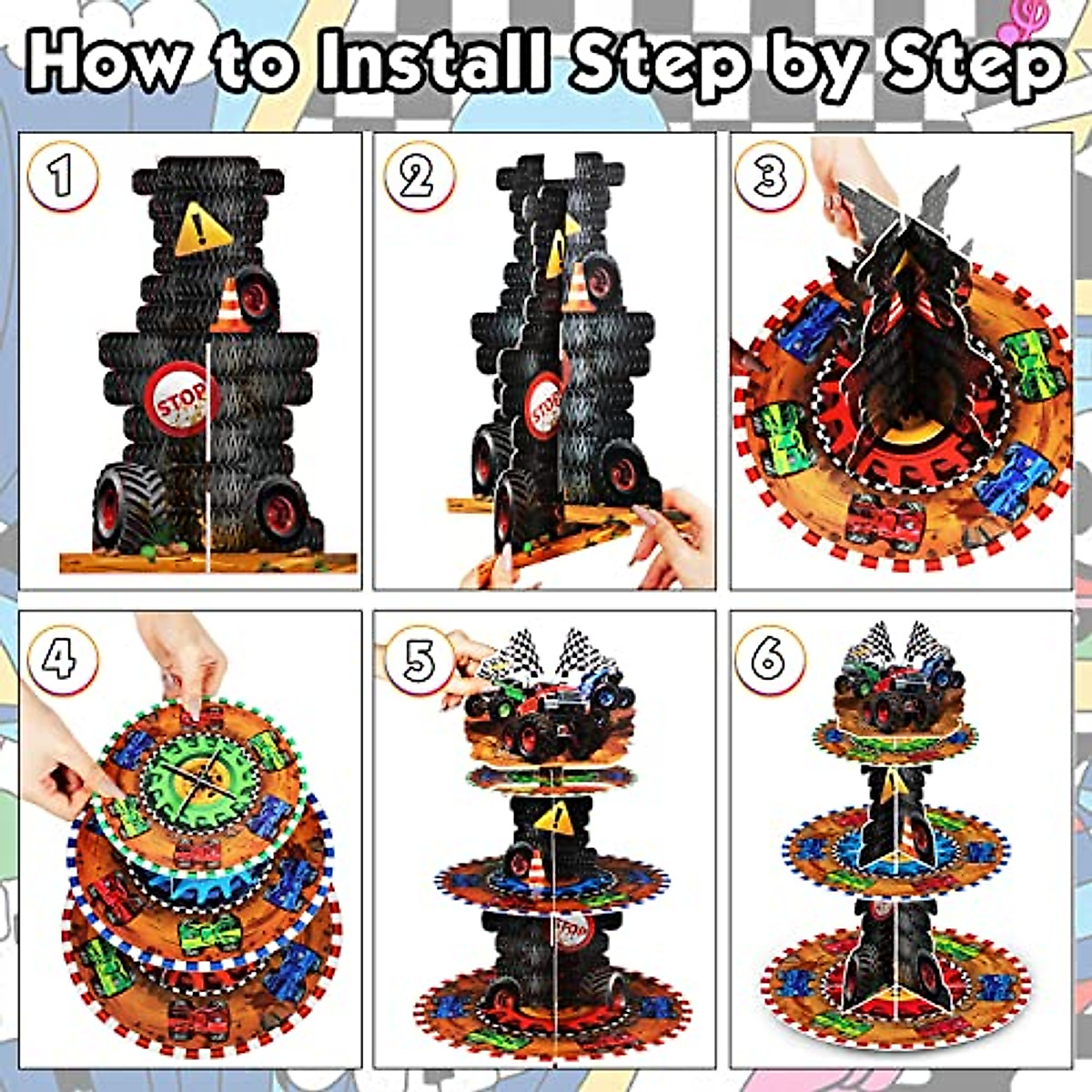 How to Install Step by Step

1

STOP

2

STOP

3

4

5

6