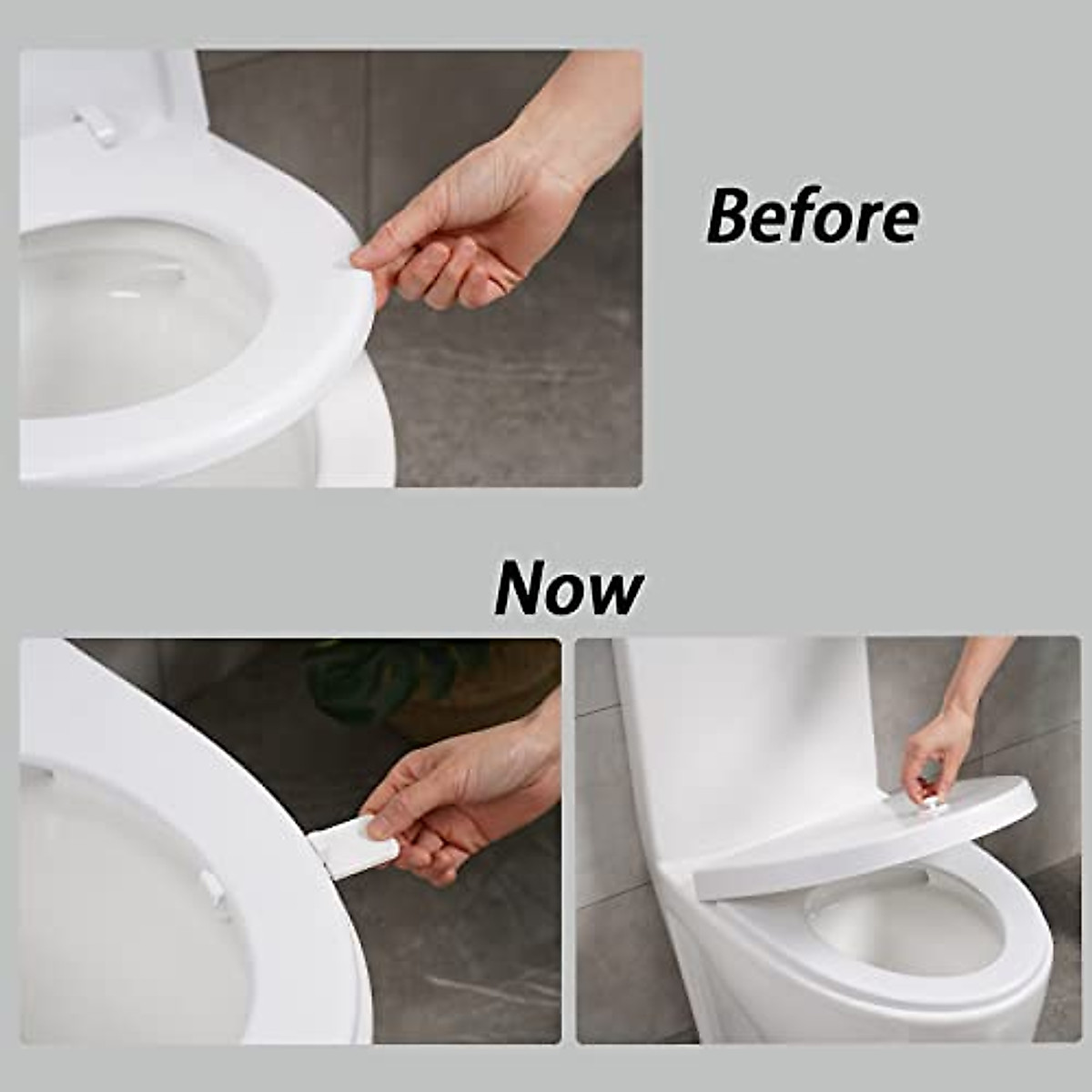 Before

Now