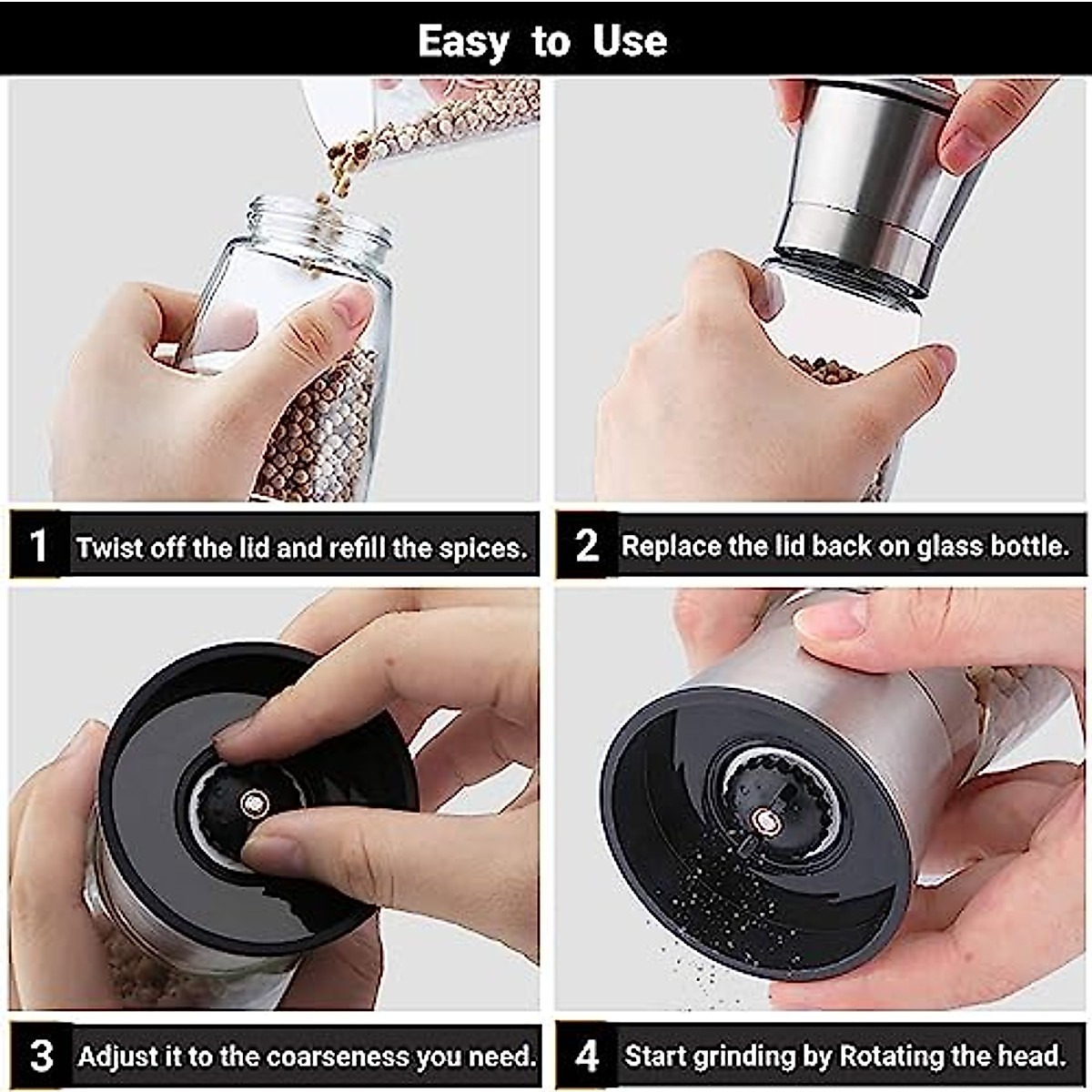 Easy to Use

1 Twist off the lid and refill the spices.

2 Replace the lid back on glass bottle.

3 Adjust it to the coarseness you need.

4 Start grinding by Rotating the head.