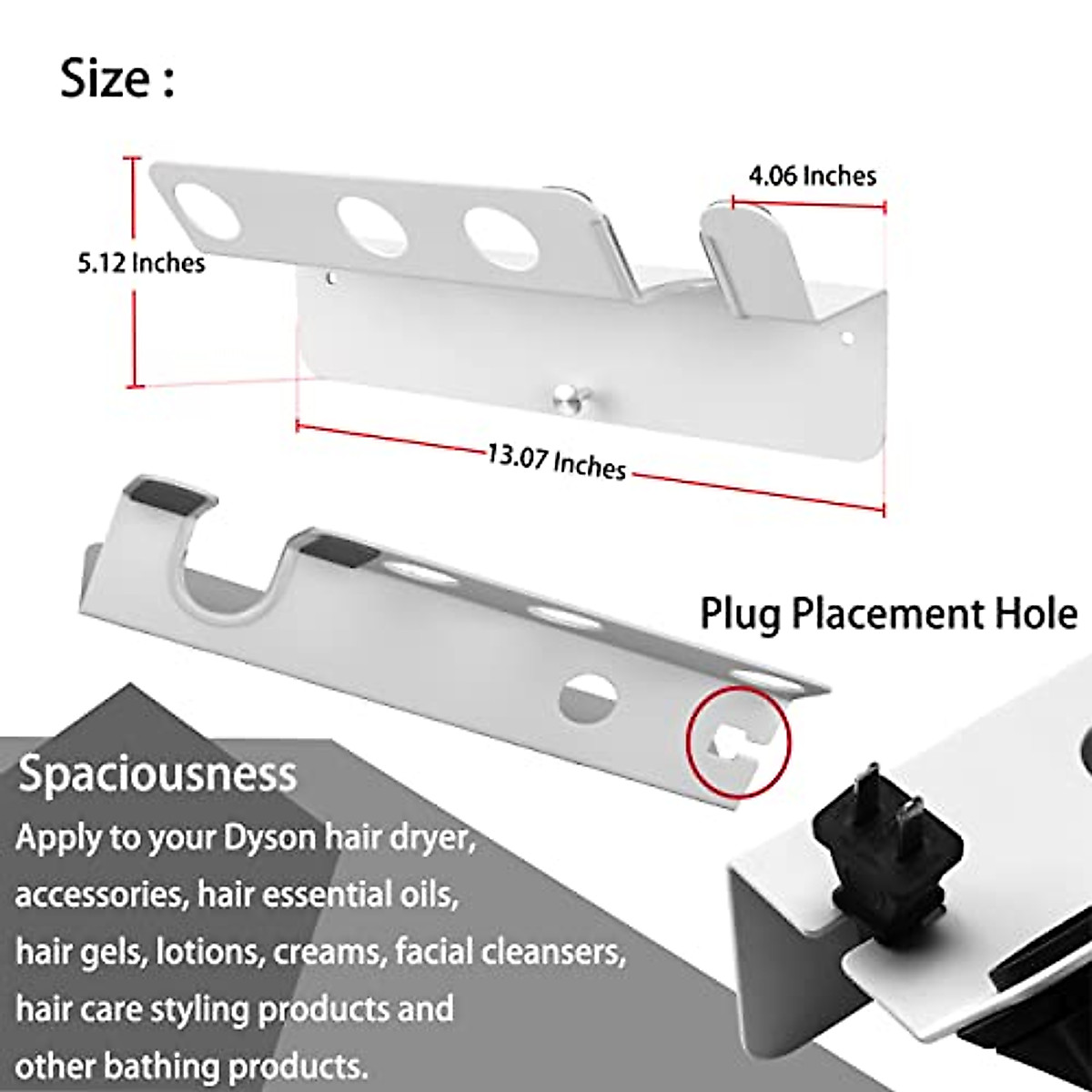 Size :

4.06 Inches

5.12 Inches

13.07 Inches

Plug Placement Hole

Spaciousness

Apply to your Dyson hair dryer, accessories, hair essential oils, hair gels, lotions, creams, facial cleansers, hair care styling products and other bathing products.