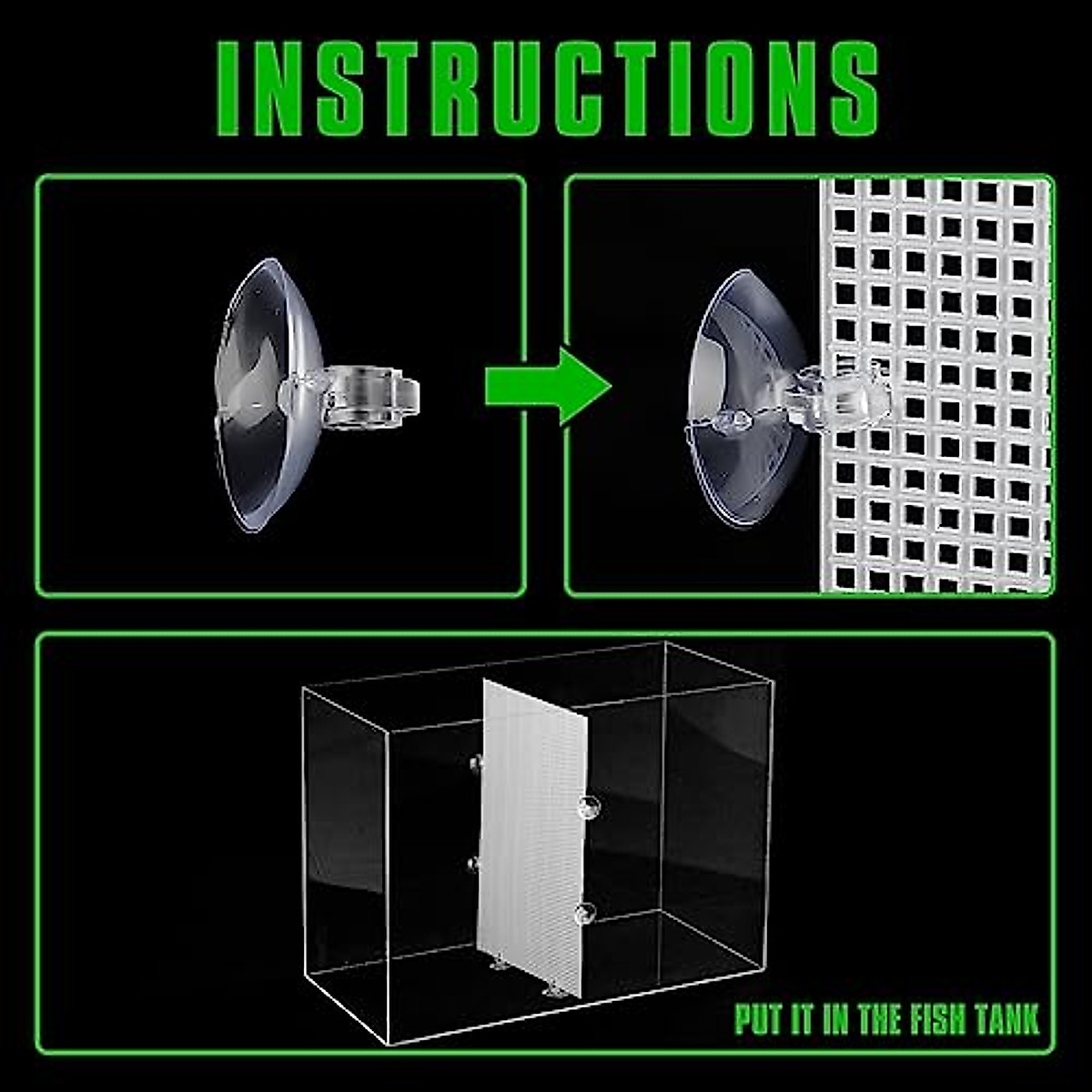 INSTRUCTIONS

PUT IT IN THE FISH TANK