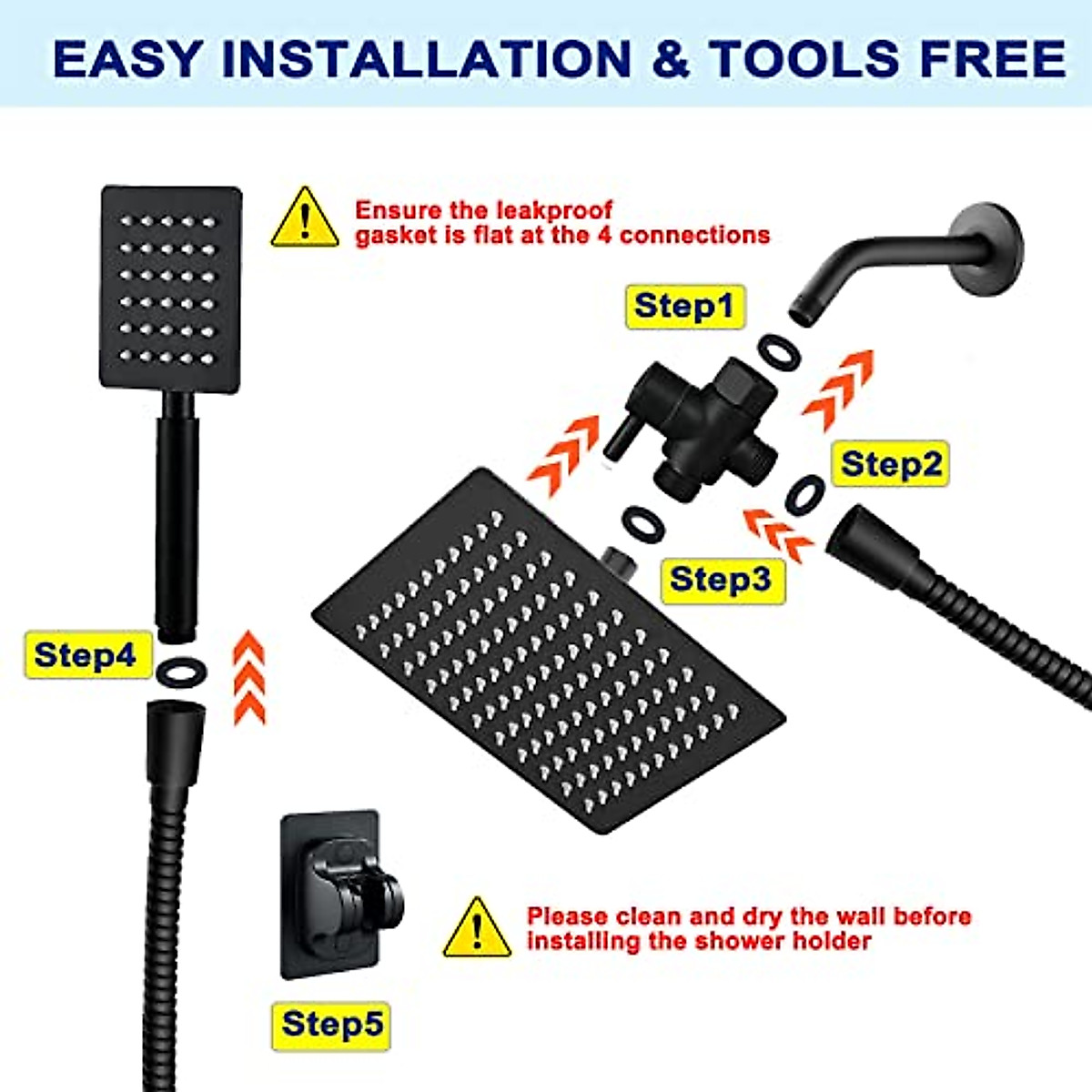 EASY INSTALLATION & TOOLS FREE

Ensure the leakproof gasket is flat at the 4 connections

Step1

Step2

Step3

Step4

Please clean and dry the wall before installing the shower holder

Step5