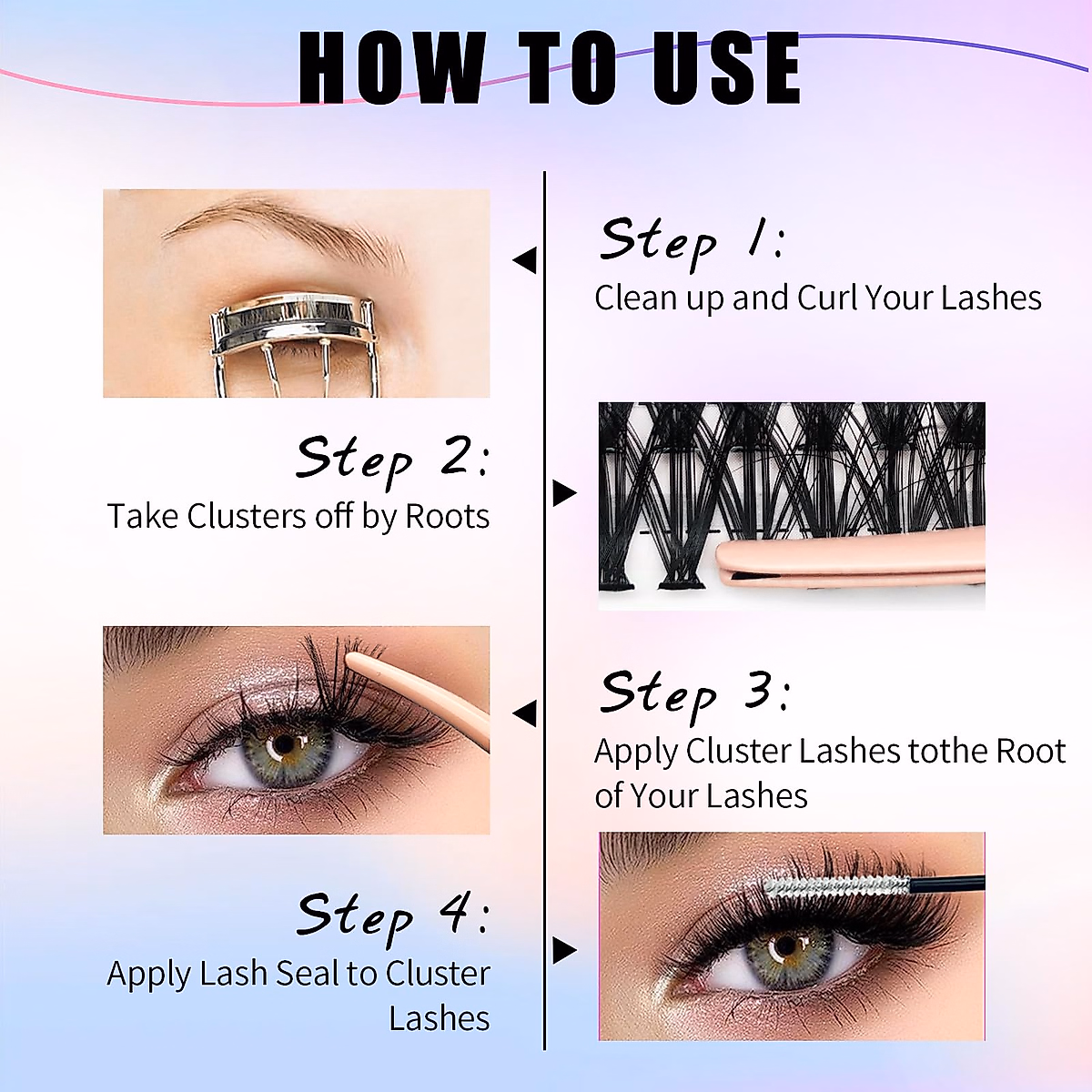 HOW TO USE

Step 1:
Clean up and Curl Your Lashes

Step 2:
Take Clusters off by Roots

Step 3:
Apply Cluster Lashes tothe Root of Your Lashes

Step 4:
Apply Lash Seal to Cluster Lashes