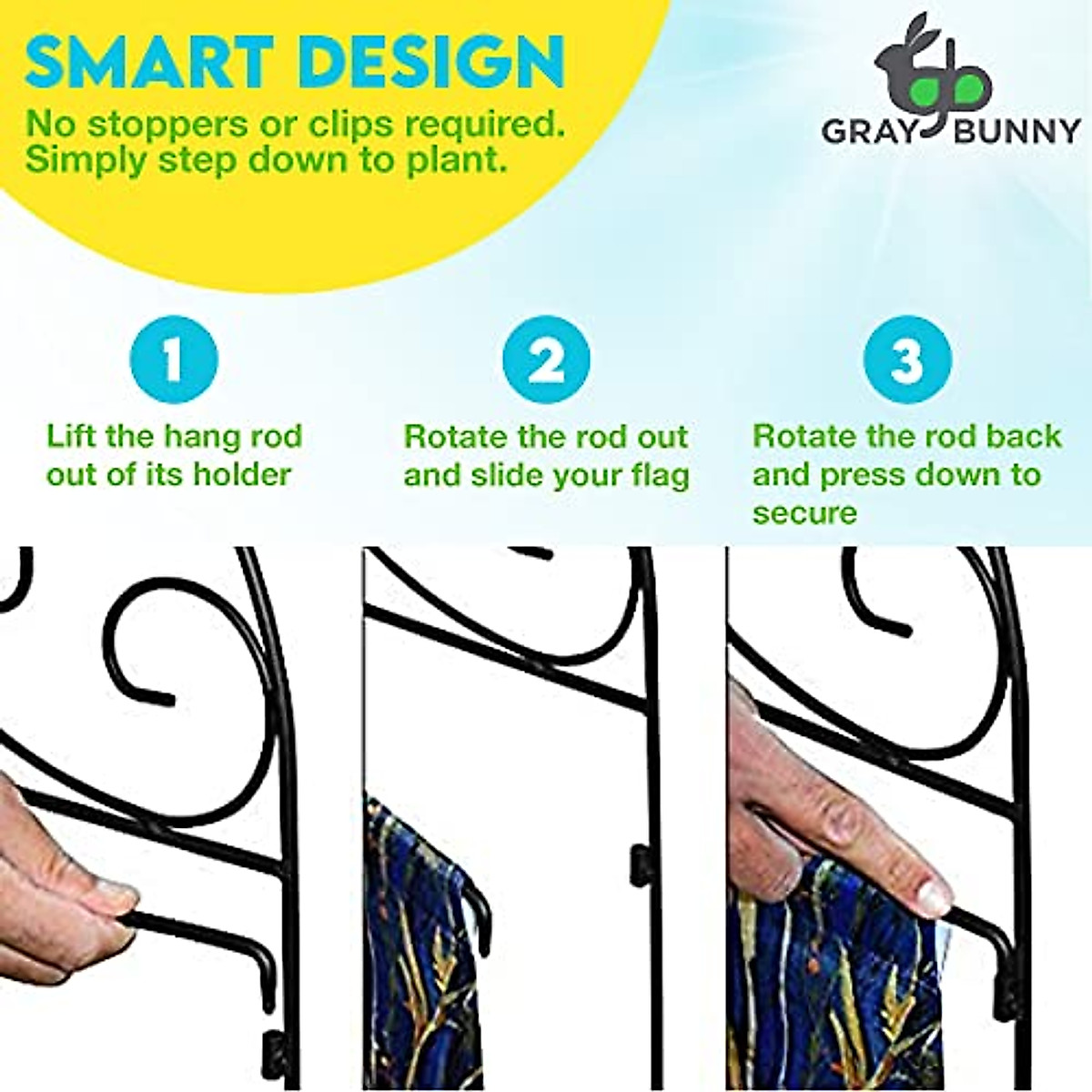 SMART DESIGN
No stoppers or clips required. Simply step down to plant.

GRAY BUNNY

1
Lift the hang rod out of its holder

2
Rotate the rod out and slide your flag

3
Rotate the rod back and press down to secure