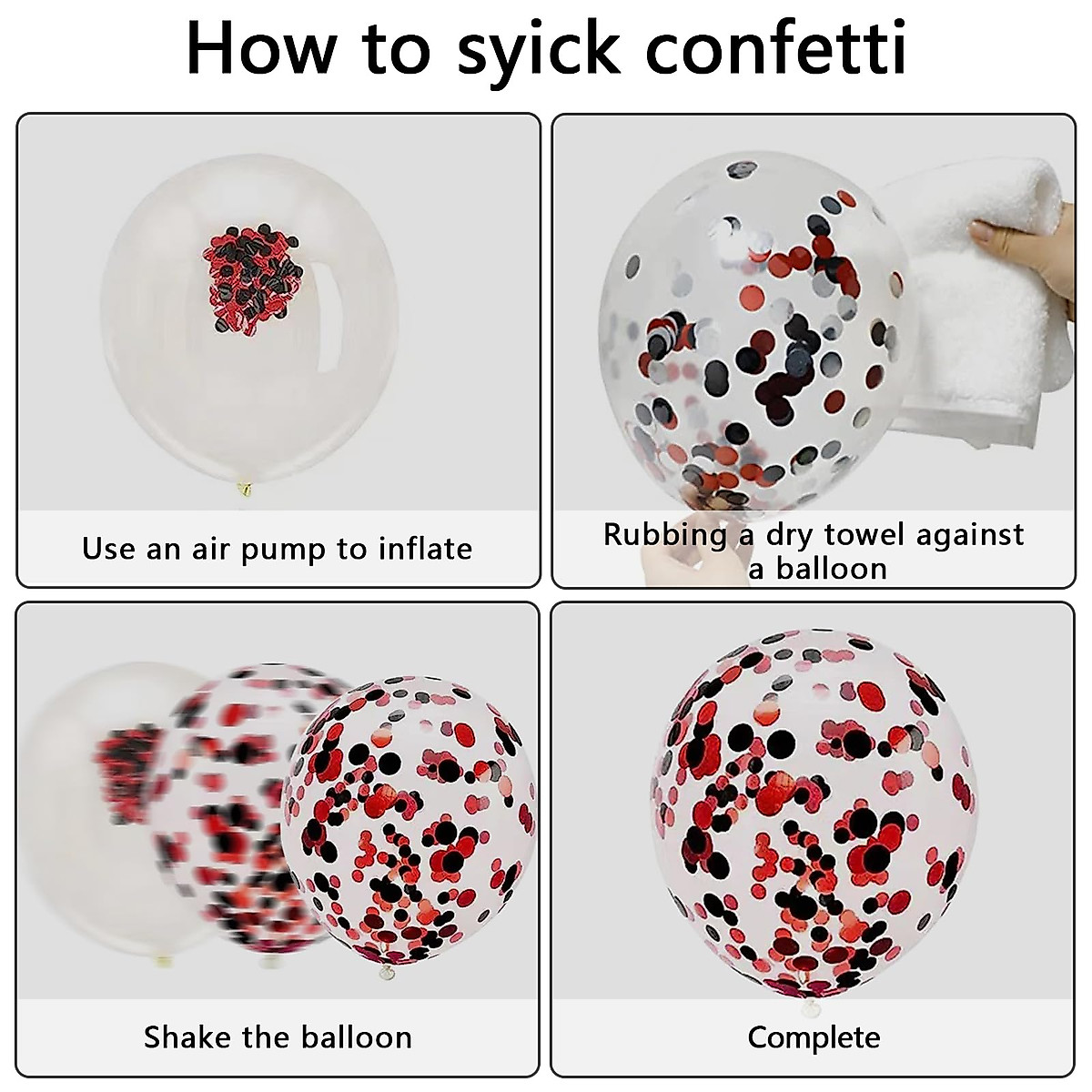 How to syick confetti

Use an air pump to inflate

Rubbing a dry towel against a balloon

Shake the balloon

Complete