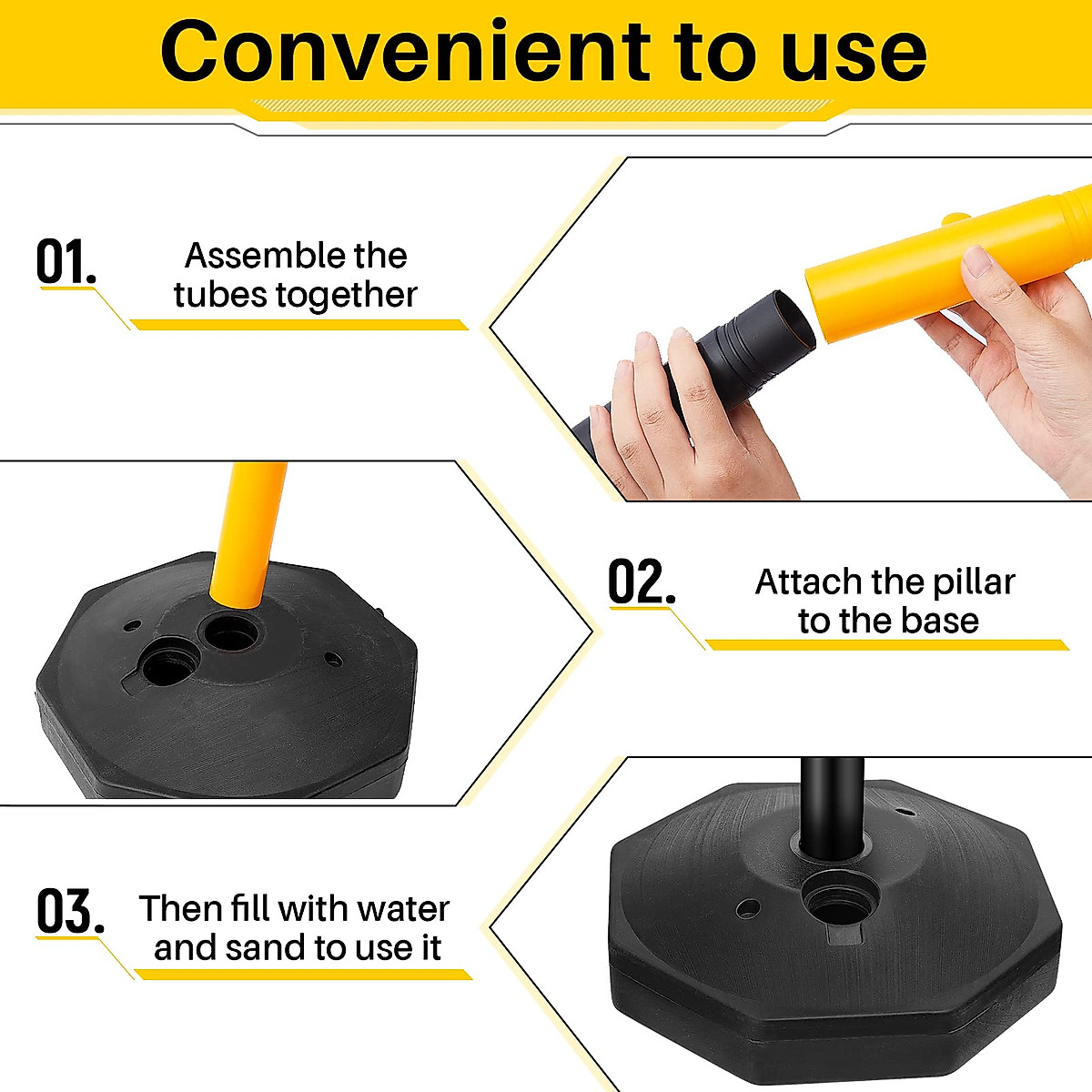 Convenient to use

01. Assemble the tubes together

02. Attach the pillar to the base

03. Then fill with water and sand to use it