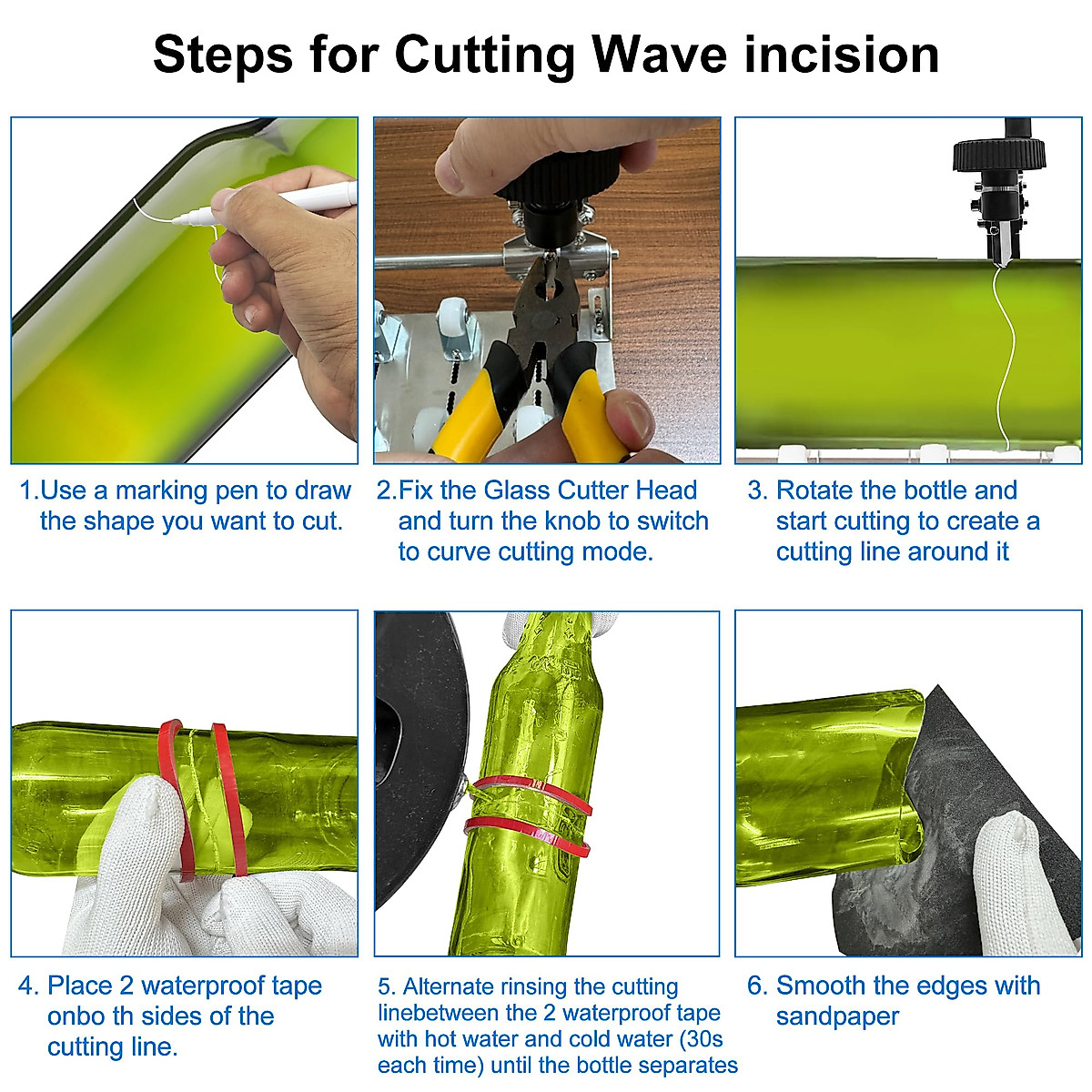 Steps for Cutting Wave incision

1.Use a marking pen to draw the shape you want to cut.

2.Fix the Glass Cutter Head and turn the knob to switch to curve cutting mode.

3. Rotate the bottle and start cutting to create a cutting line around it

4. Place 2 waterproof tape onbo th sides of the cutting line.

5. Alternate rinsing the cutting linebetween the 2 waterproof tape with hot water and cold water (30s each time) until the bottle separates

6. Smooth the edges with sandpaper