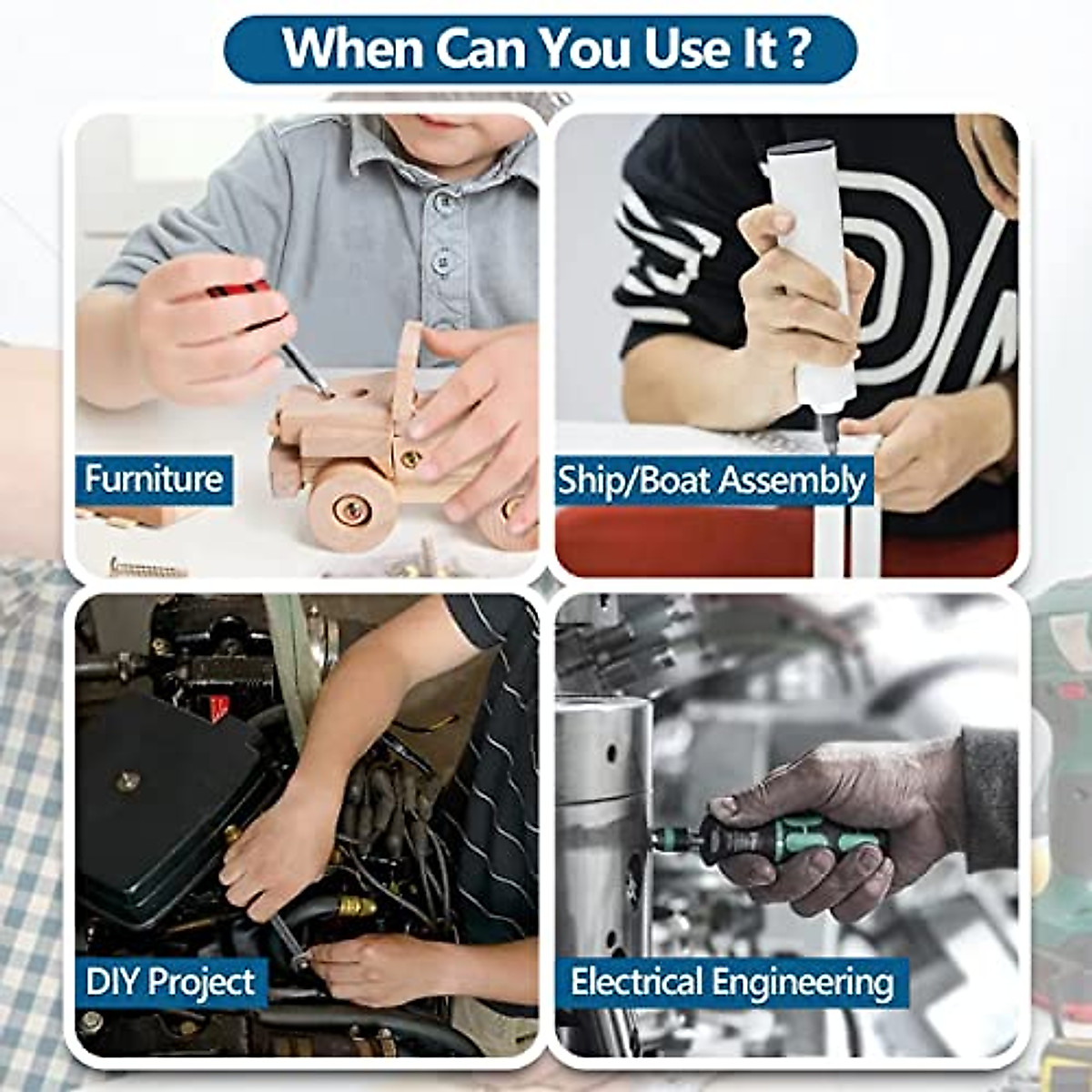 When Can You Use It ?

Furniture

Ship/Boat Assembly

DIY Project

Electrical Engineering