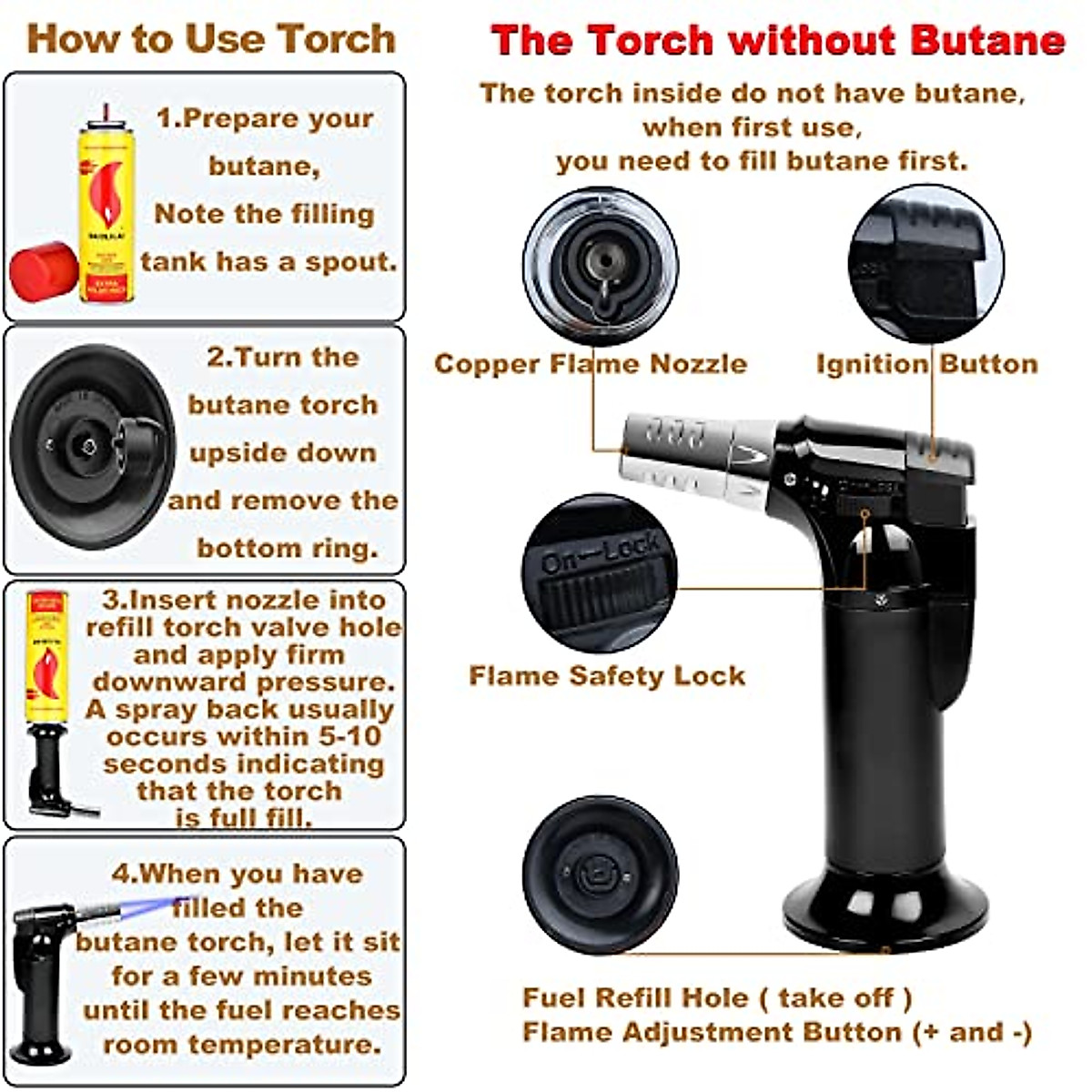 How to Use Torch

1.Prepare your butane, Note the filling tank has a spout.

2.Turn the butane torch upside down and remove the bottom ring.

3.Insert nozzle into refill torch valve hole and apply firm downward pressure. A spray back usually occurs within 5-10 seconds indicating that the torch is full fill.

4.When you have filled the butane torch, let it sit for a few minutes until the fuel reaches room temperature.

The Torch without Butane

The torch inside do not have butane, when first use, you need to fill butane first.

Copper Flame Nozzle

Ignition Button

On—Lock

Flame Safety Lock

Fuel Refill Hole ( take off )
Flame Adjustment Button (+ and -)