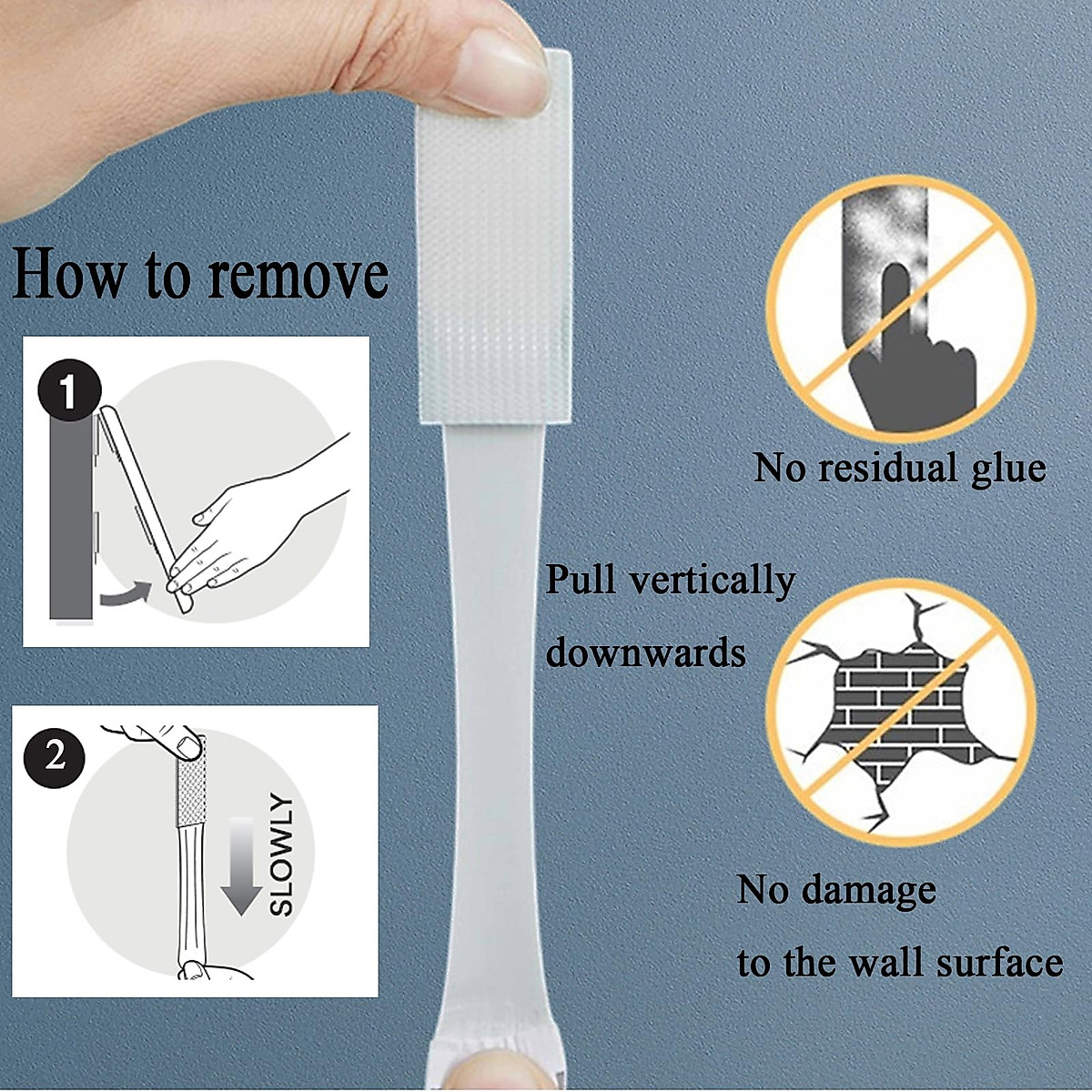 How to remove

1

2

SLOWLY

Pull vertically downwards

No residual glue

No damage to the wall surface