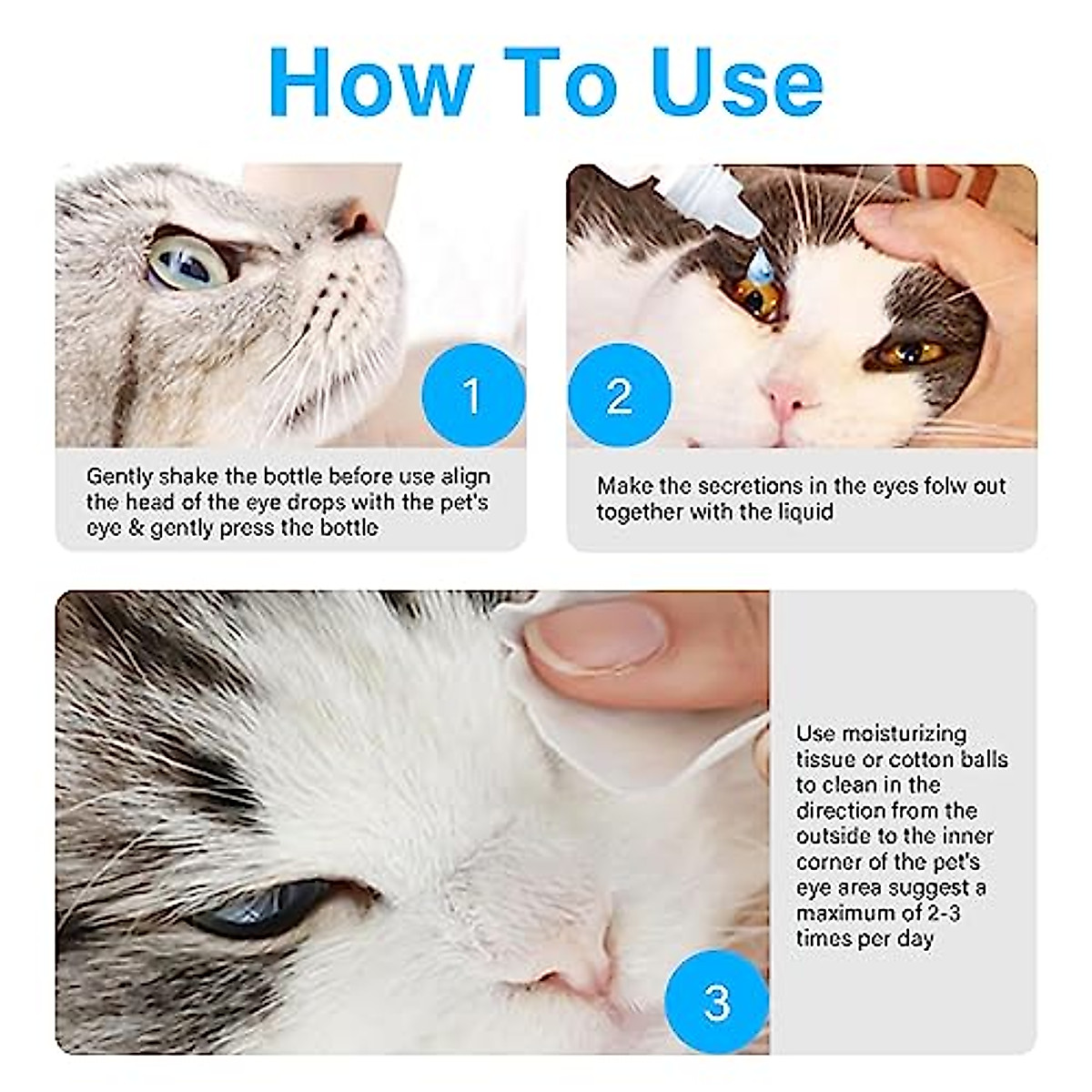 How To Use

1

Gently shake the bottle before use align the head of the eye drops with the pet's eye & gently press the bottle

2

Make the secretions in the eyes folw out together with the liquid

Use moisturizing tissue or cotton balls to clean in the direction from the outside to the inner corner of the pet's eye area suggest a maximum of 2-3 times per day

3