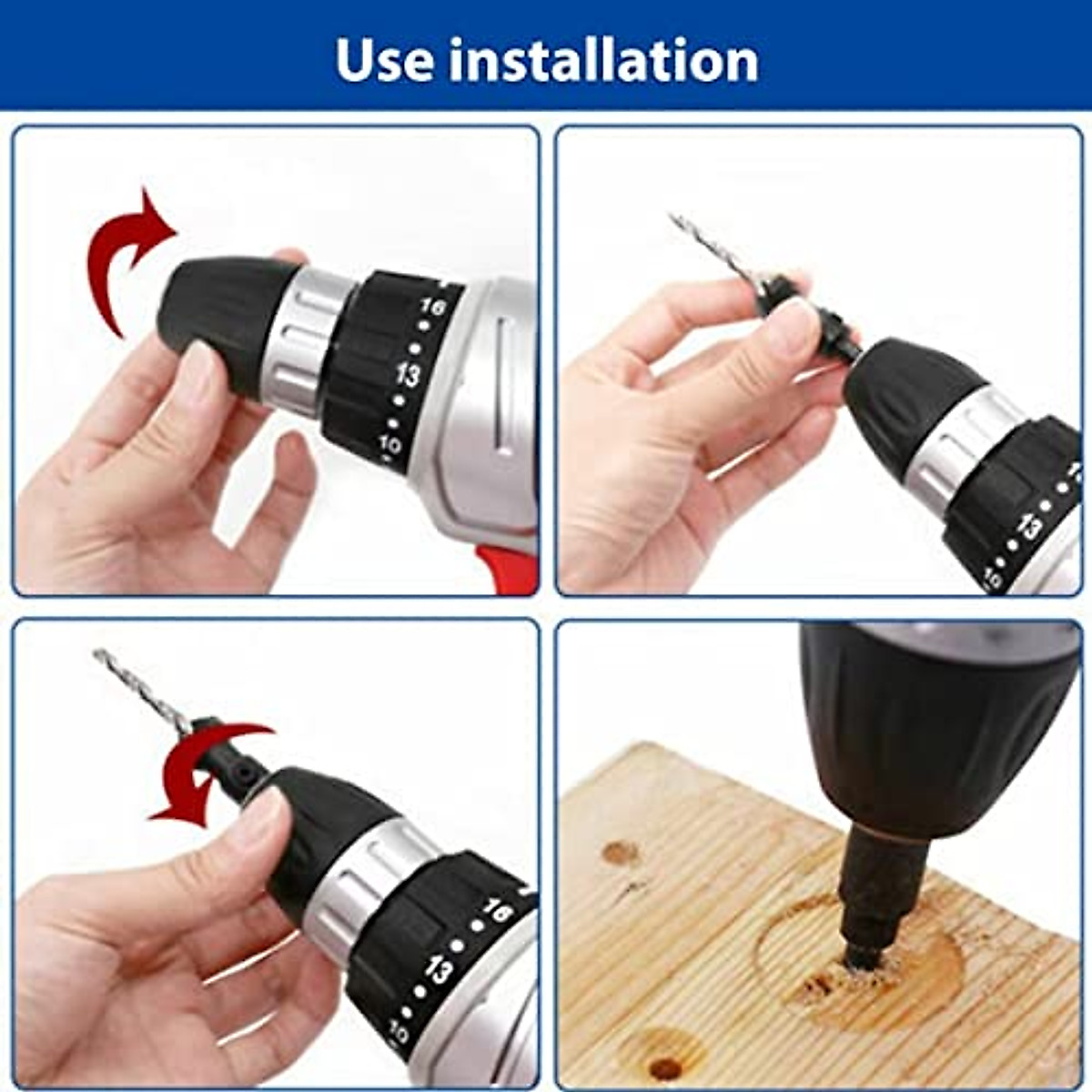 Use installation

16
13
10

13
10

16
13
10