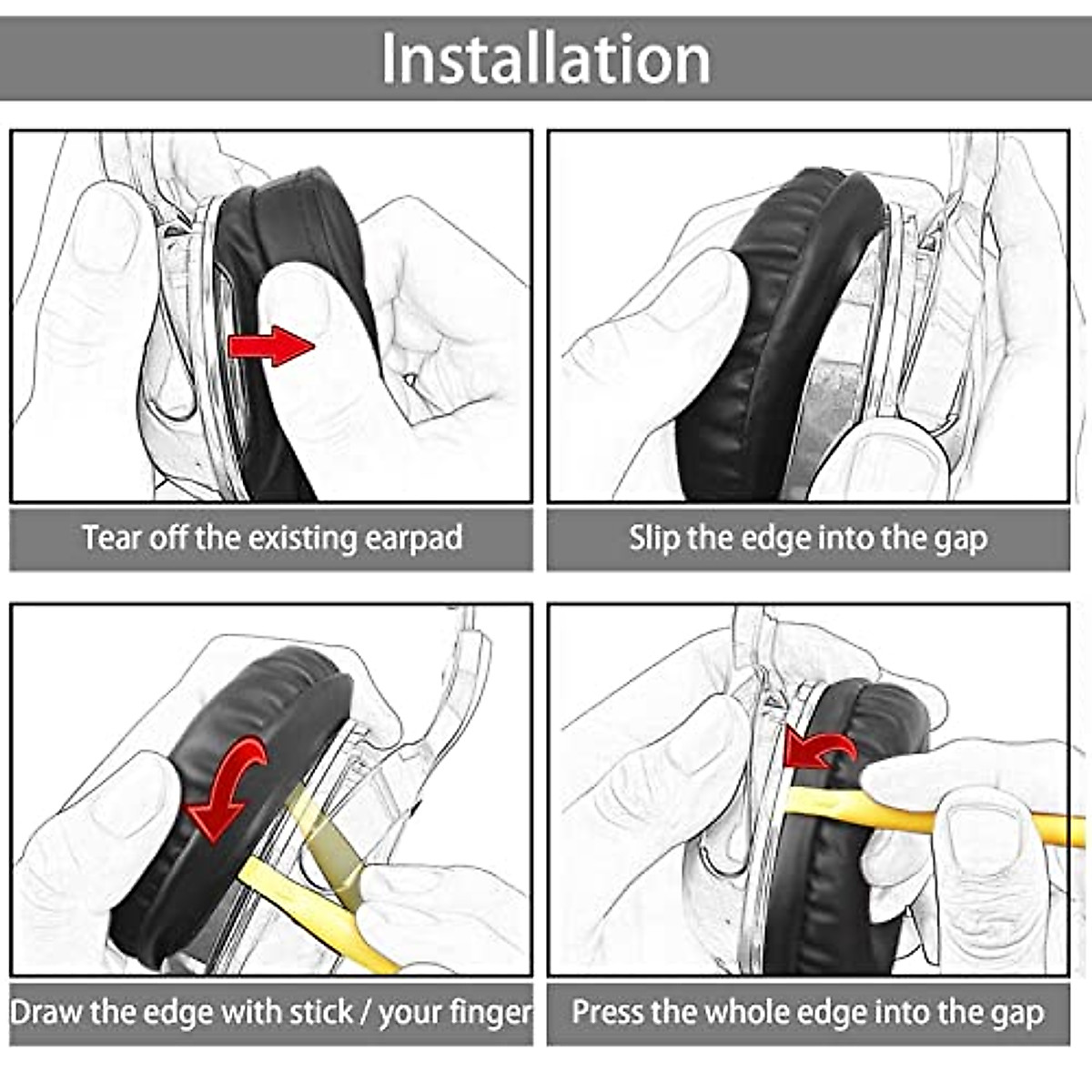 Installation

Tear off the existing earpad

Slip the edge into the gap

Draw the edge with stick / your finger

Press the whole edge into the gap