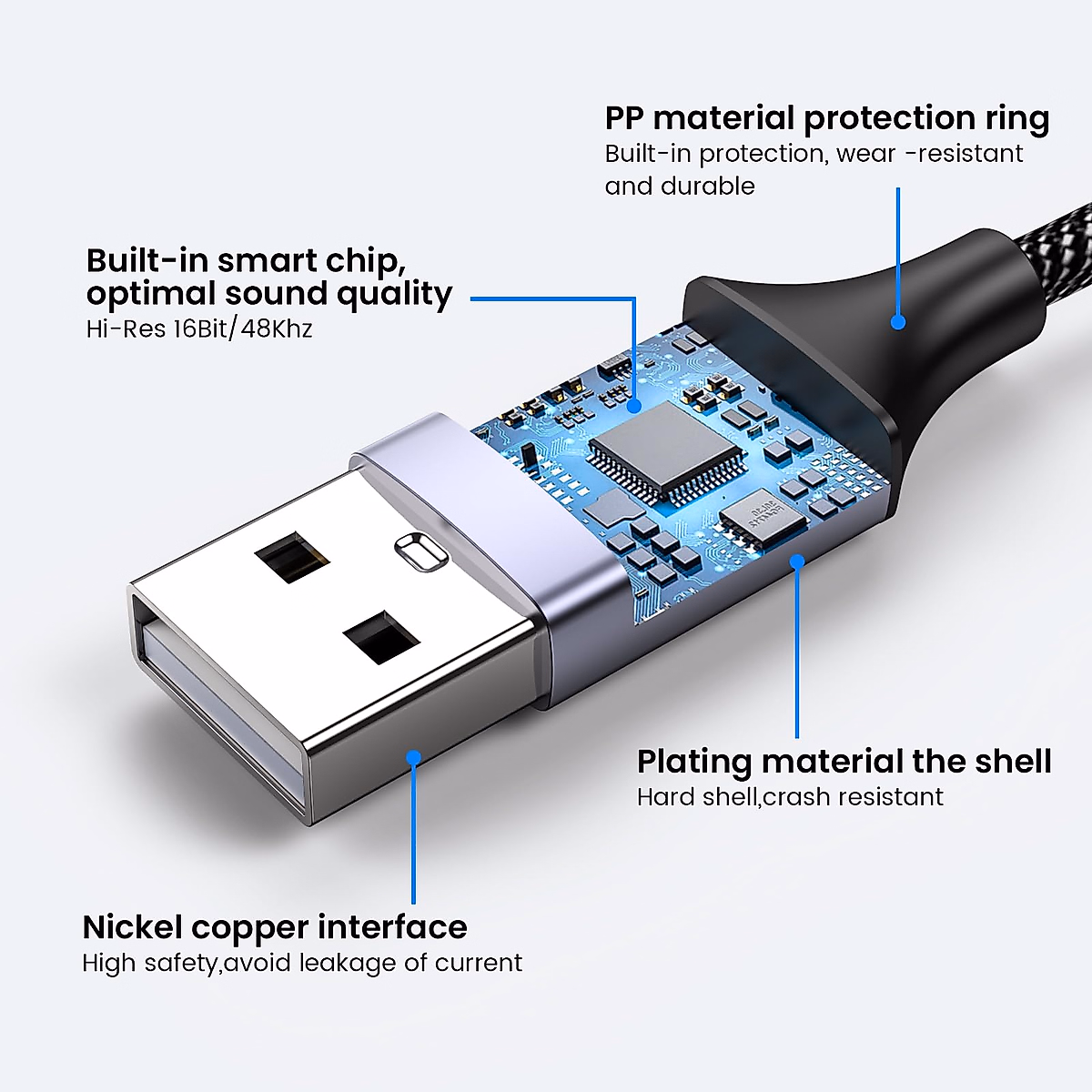 PP material protection ring
Built-in protection, wear -resistant and durable

Built-in smart chip, optimal sound quality
Hi-Res 16Bit/48Khz

Plating material the shell
Hard shell,crash resistant

Nickel copper interface
High safety,avoid leakage of current