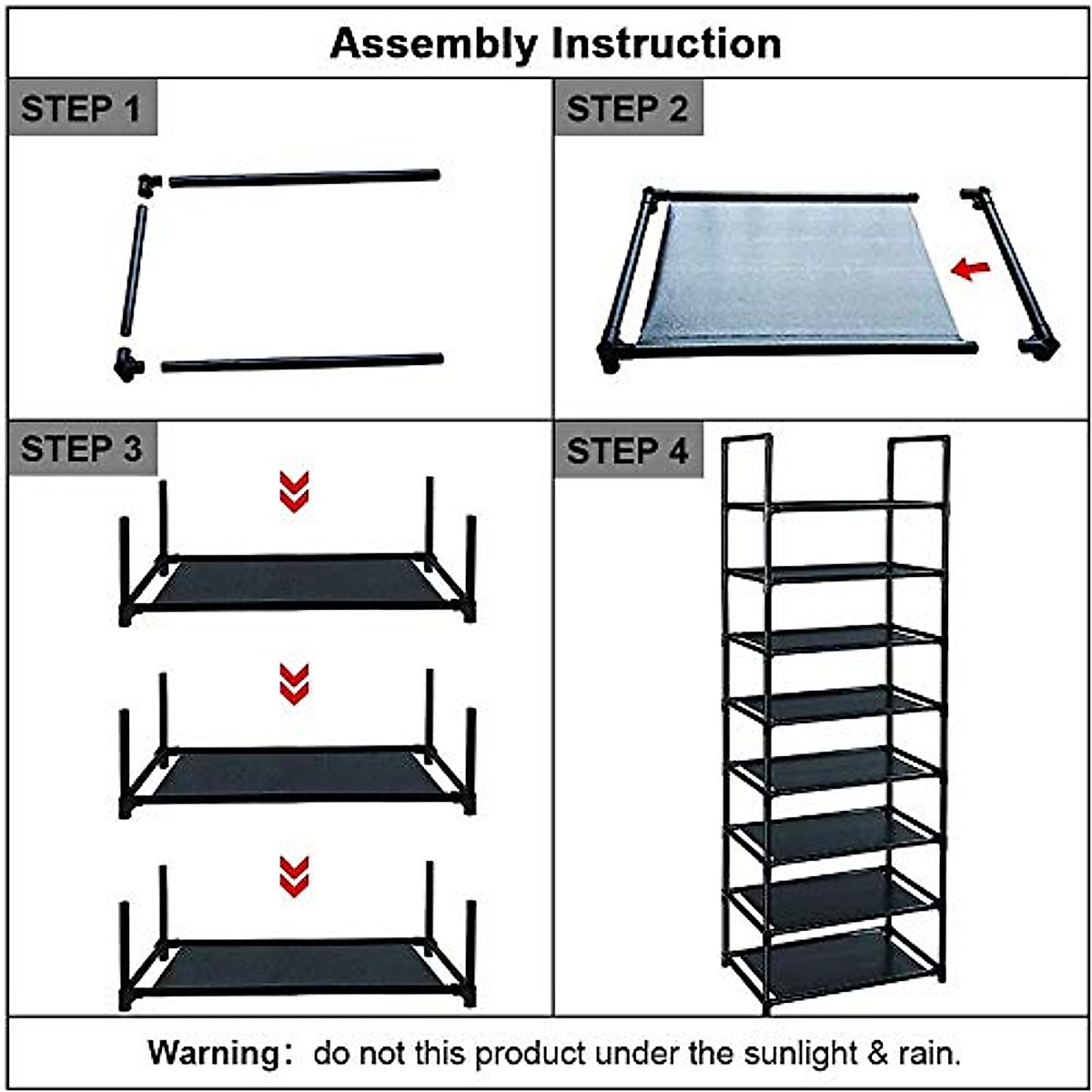 Assembly Instruction

STEP 1

STEP 2

STEP 3

STEP 4

Warning: do not this product under the sunlight & rain.