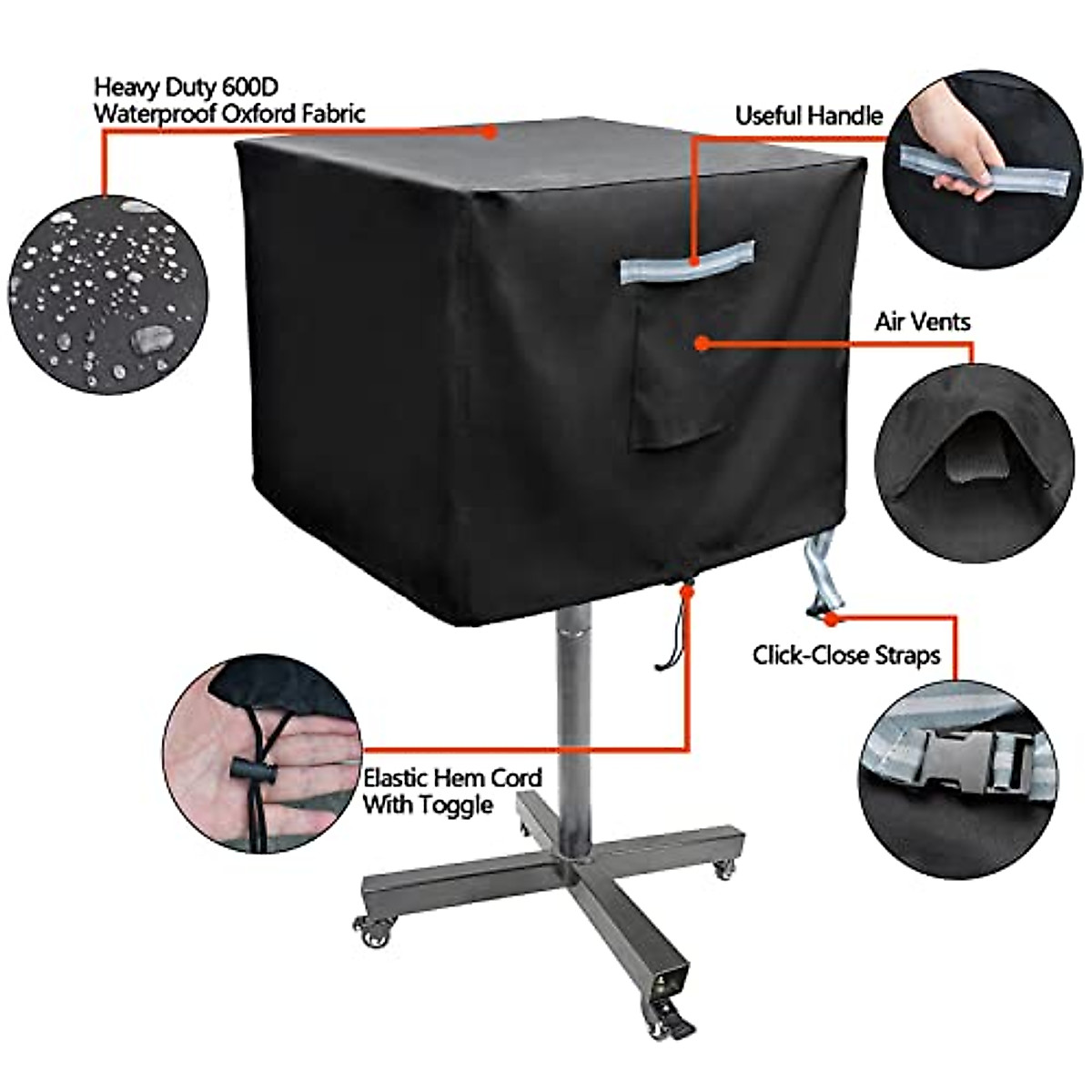 Heavy Duty 600D
Waterproof Oxford Fabric

Useful Handle

Air Vents

Click-Close Straps

Elastic Hem Cord
With Toggle