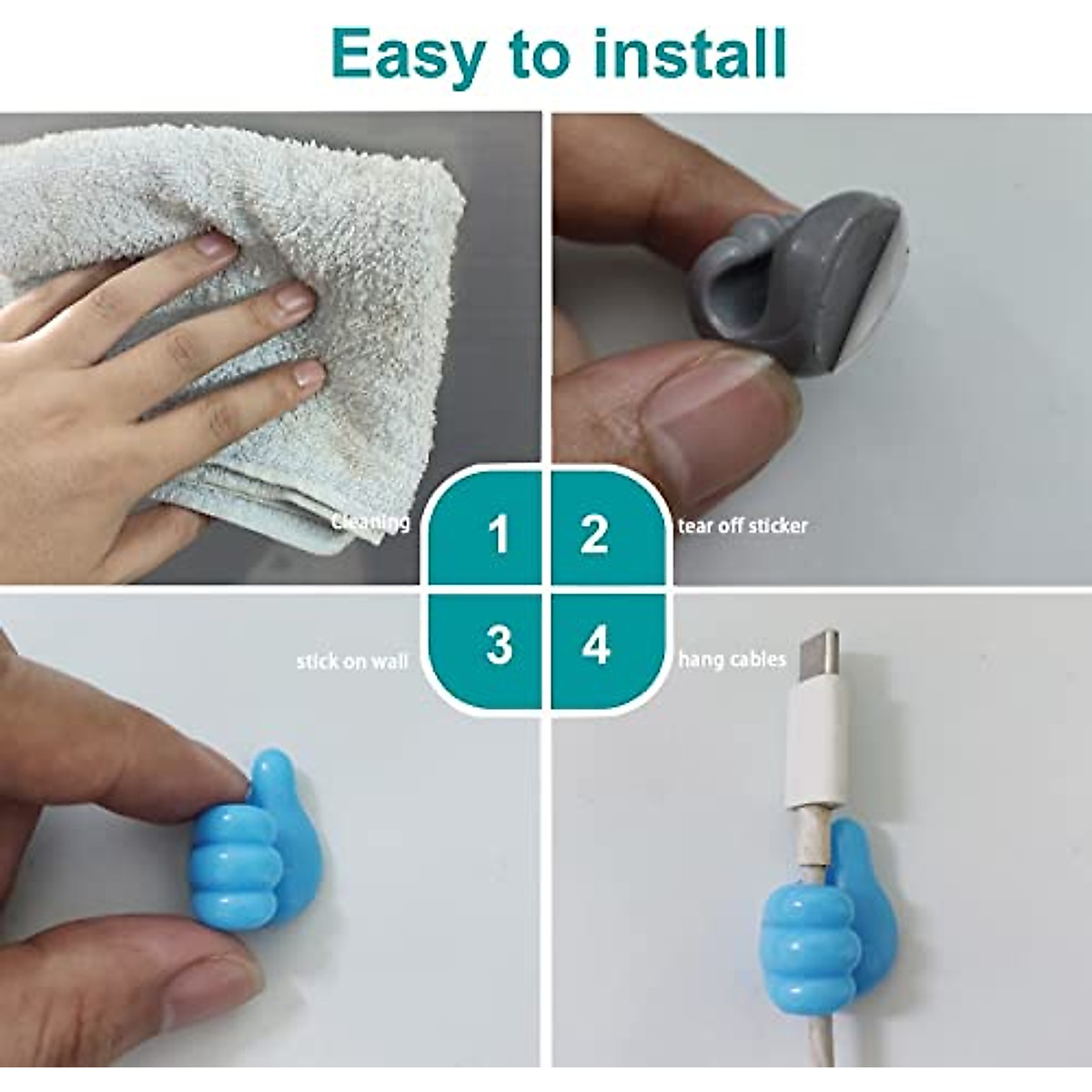 Easy to install

Cleaning

1

2

tear off sticker

stick on wall

3

4

hang cables