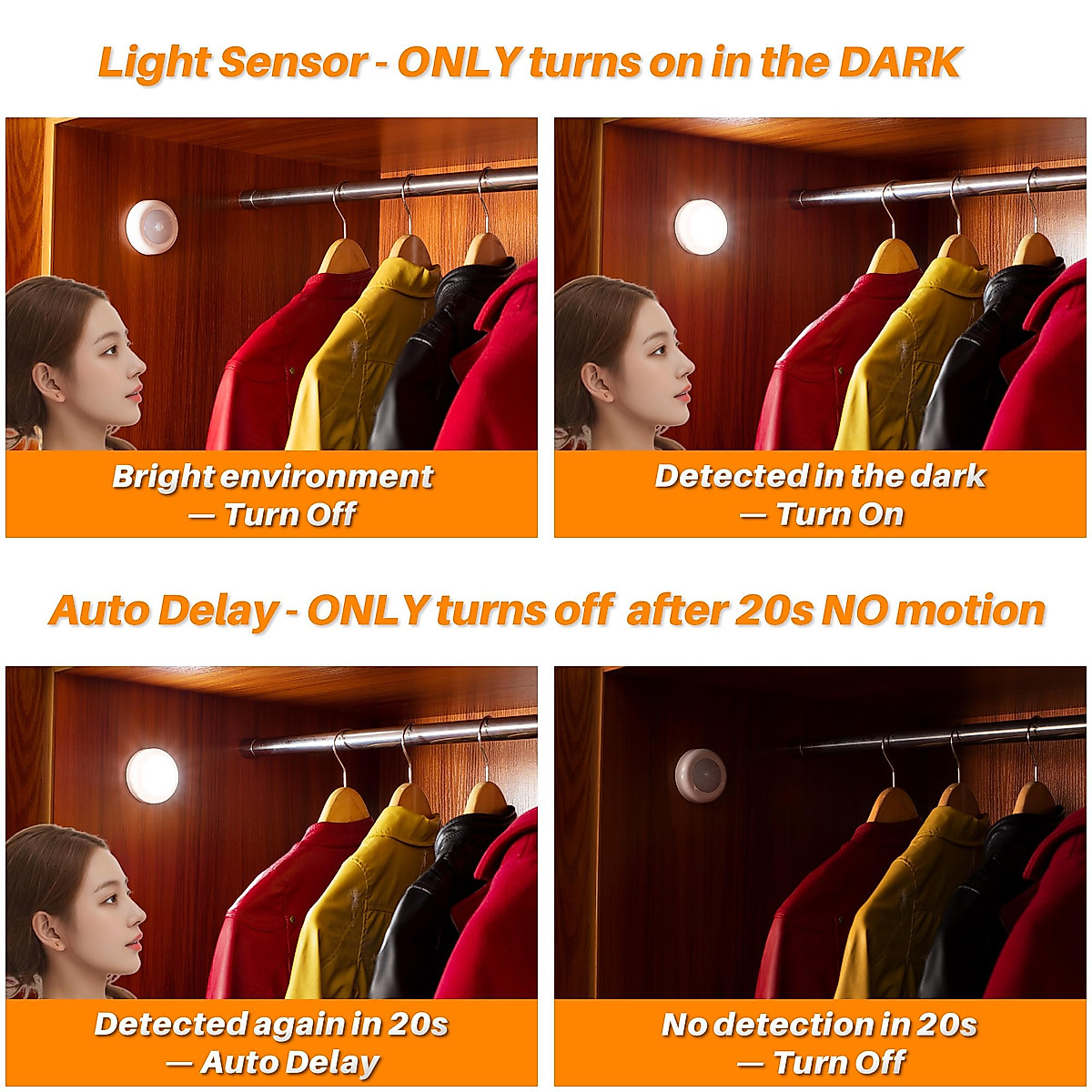 Light Sensor - ONLY turns on in the DARK

Bright environment — Turn Off

Detected in the dark — Turn On

Auto Delay - ONLY turns off after 20s NO motion

Detected again in 20s — Auto Delay

No detection in 20s — Turn Off