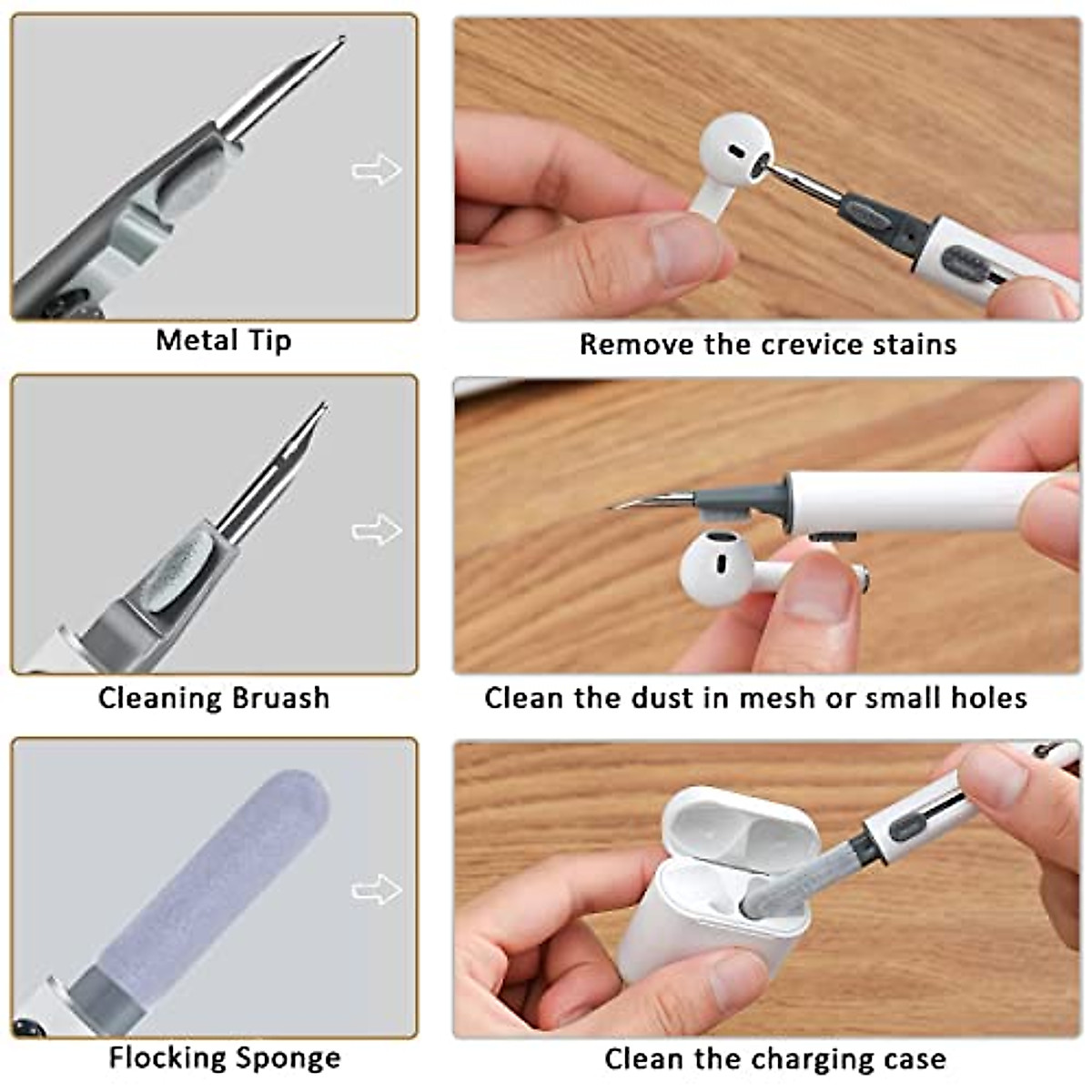 Metal Tip

Remove the crevice stains

Cleaning Bruash

Clean the dust in mesh or small holes

Flocking Sponge

Clean the charging case